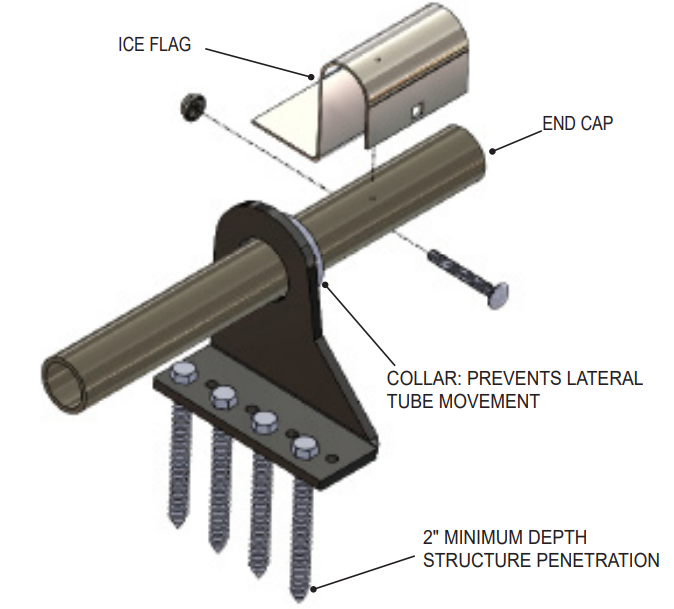 ICE FLAG

END CAP

COLLAR: PREVENTS LATERAL TUBE MOVEMENT

2" MINIMUM DEPTH STRUCTURE PENETRATION