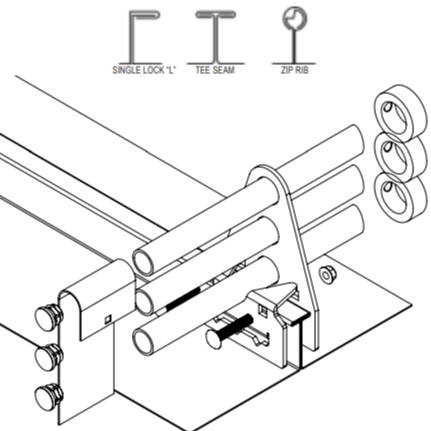 SINGLE LOCK "L"
TEE SEAM
ZIP RIB