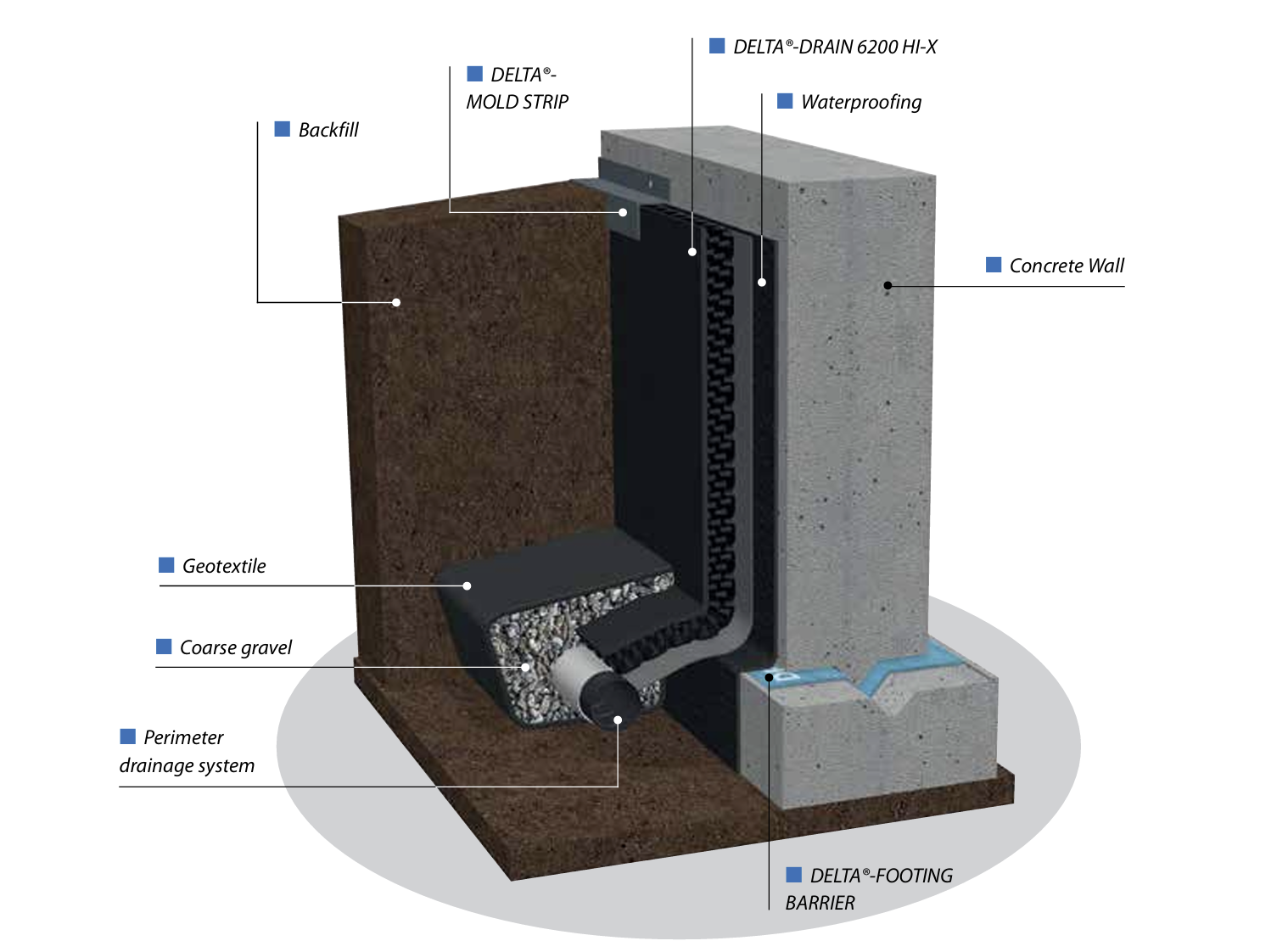 DELTA®-DRAIN 6200 HI-X

DELTA®-MOLD STRIP

Waterproofing

Backfill

Concrete Wall

Geotextile

Coarse gravel

Perimeter drainage system

DELTA®-FOOTING BARRIER