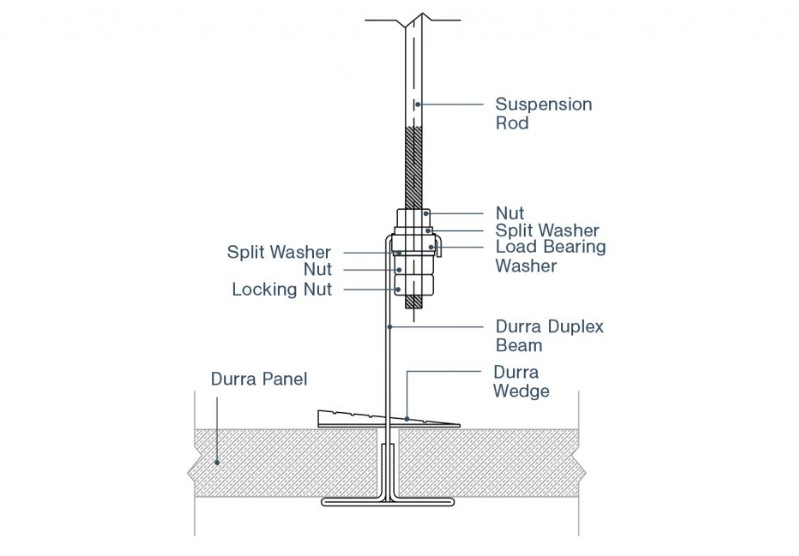 Suspension Rod

Nut
Split Washer
Load Bearing Washer

Split Washer
Nut
Locking Nut

Durra Duplex Beam

Durra Wedge

Durra Panel