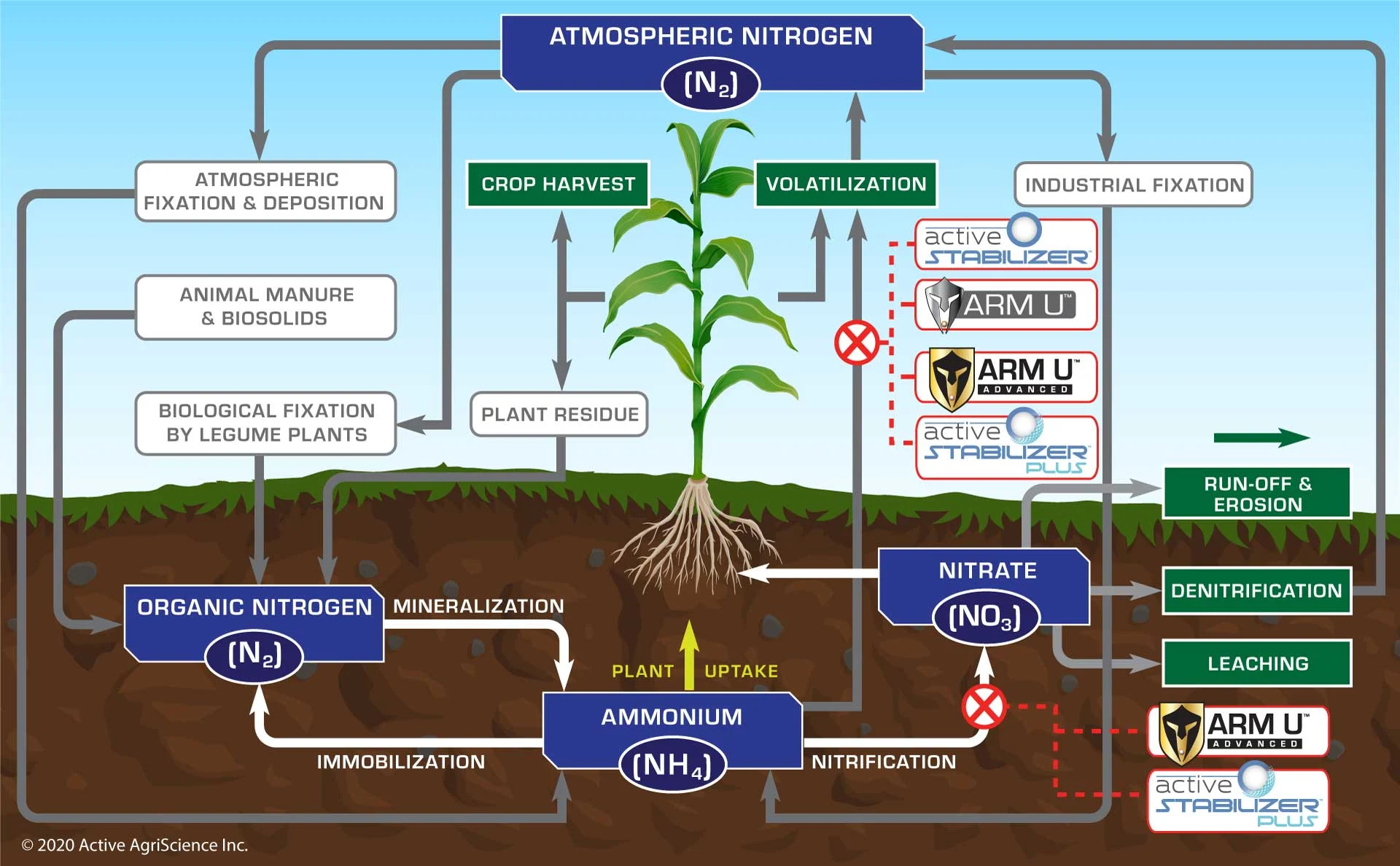 ATMOSPHERIC NITROGEN
$(N_2)$

ATMOSPHERIC FIXATION & DEPOSITION

CROP HARVEST

VOLATILIZATION

INDUSTRIAL FIXATION

active STABILIZER™

ARM U™

ARM U™ ADVANCED

active STABILIZER™ PLUS

ANIMAL MANURE & BIOSOLIDS

BIOLOGICAL FIXATION BY LEGUME PLANTS

PLANT RESIDUE

RUN-OFF & EROSION

NITRATE
$(NO_3)$

DENITRIFICATION

LEACHING

ORGANIC NITROGEN
$(N_2)$

MINERALIZATION

PLANT UPTAKE

AMMONIUM
$(NH_4)$

IMMOBILIZATION

NITRIFICATION

ARM U™ ADVANCED

active STABILIZER™ PLUS

© 2020 Active AgriScience Inc.