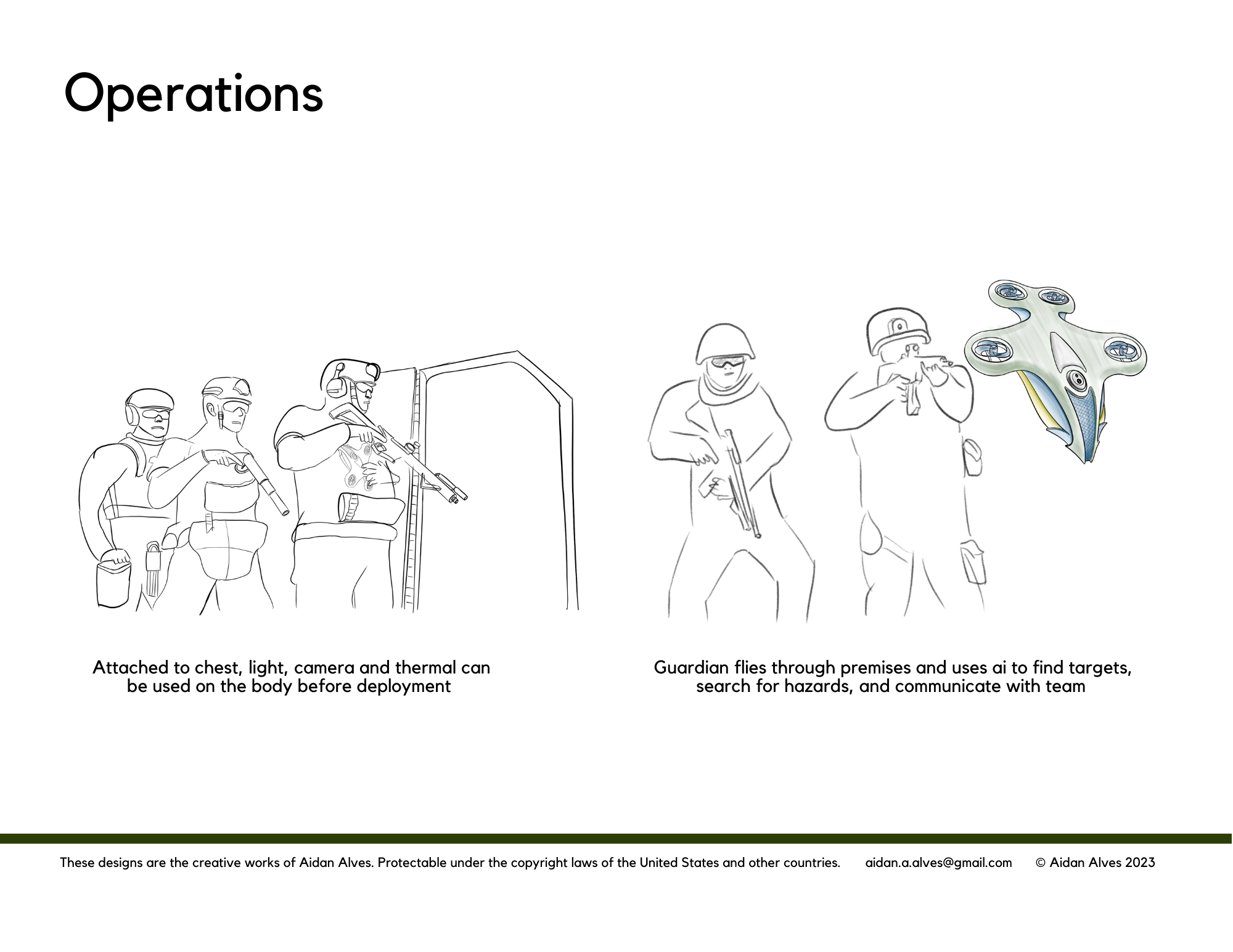 Operations

Attached to chest, light, camera and thermal can be used on the body before deployment

Guardian flies through premises and uses ai to find targets, search for hazards, and communicate with team

These designs are the creative works of Aidan Alves. Protectable under the copyright laws of the United States and other countries. aidan.a.alves@gmail.com © Aidan Alves 2023