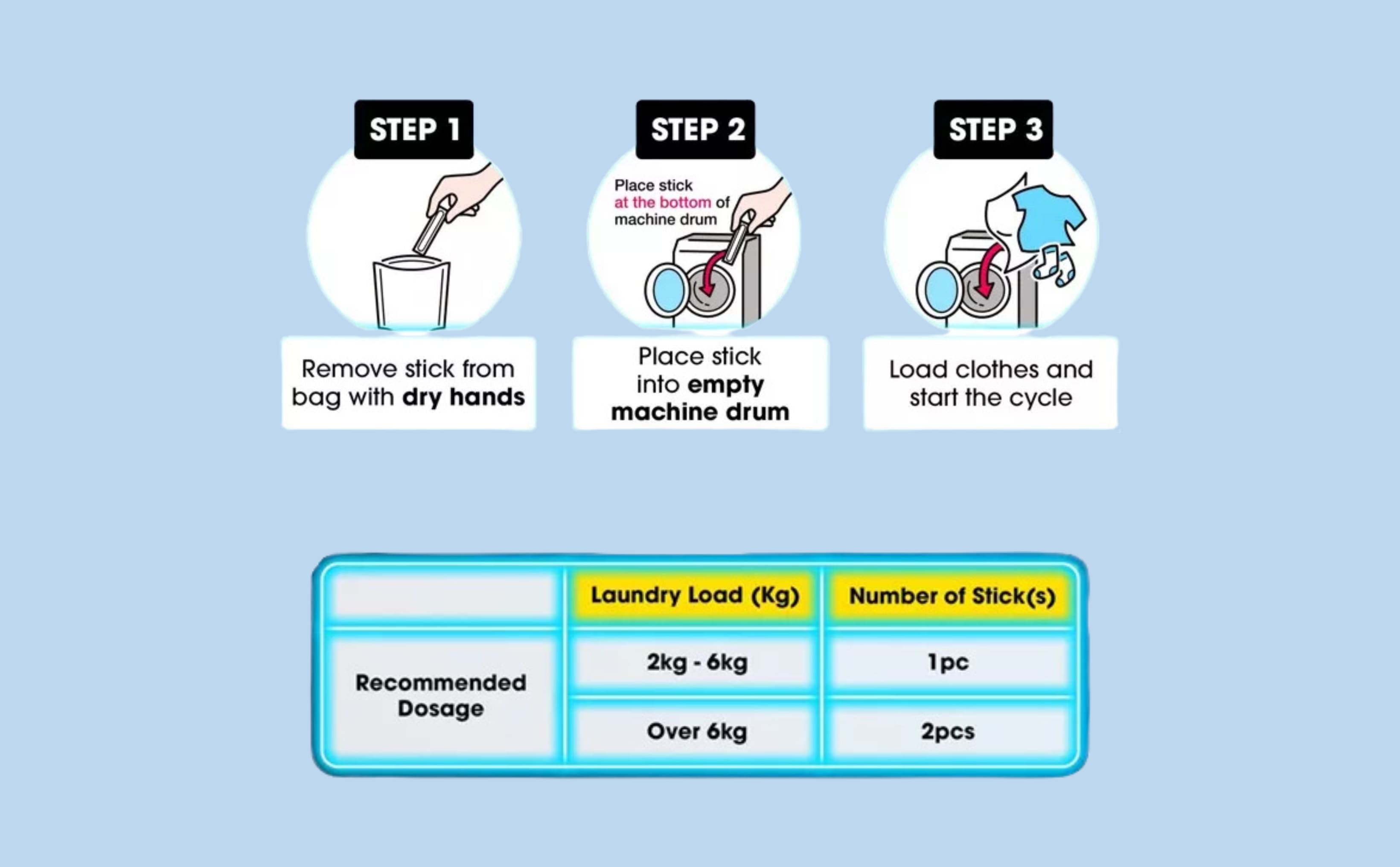 STEP 1

Remove stick from bag with dry hands

STEP 2

Place stick at the bottom of machine drum

Place stick into empty machine drum

STEP 3

Load clothes and start the cycle

| | Laundry Load (Kg) | Number of Stick(s) |
|---|---|---|
| Recommended Dosage | 2kg - 6kg | 1pc |
| | Over 6kg | 2pcs |