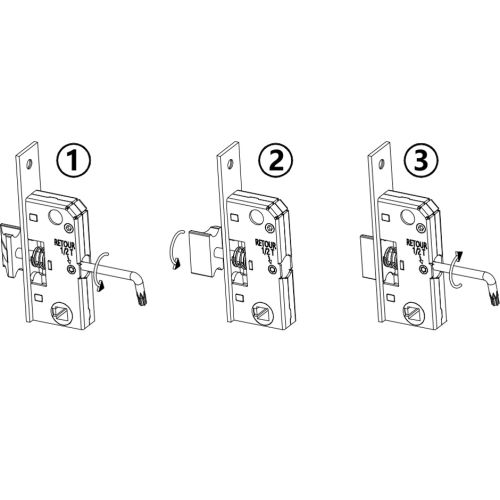 1

RETOUR 1/2 T

2

RETOUR 1/2 T

3

RETOUR 1/2 T