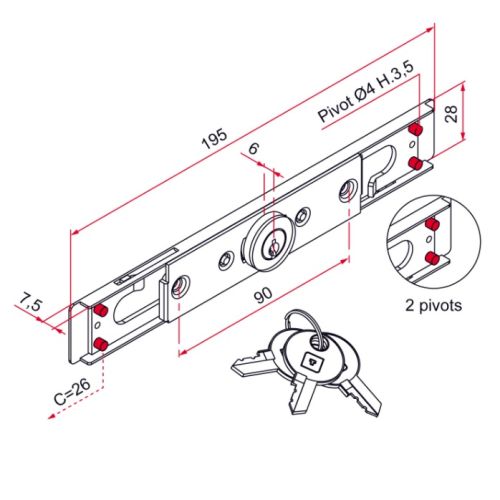 195

Pivot Ø4 H.3,5

28

6

90

7,5

C=26

2 pivots