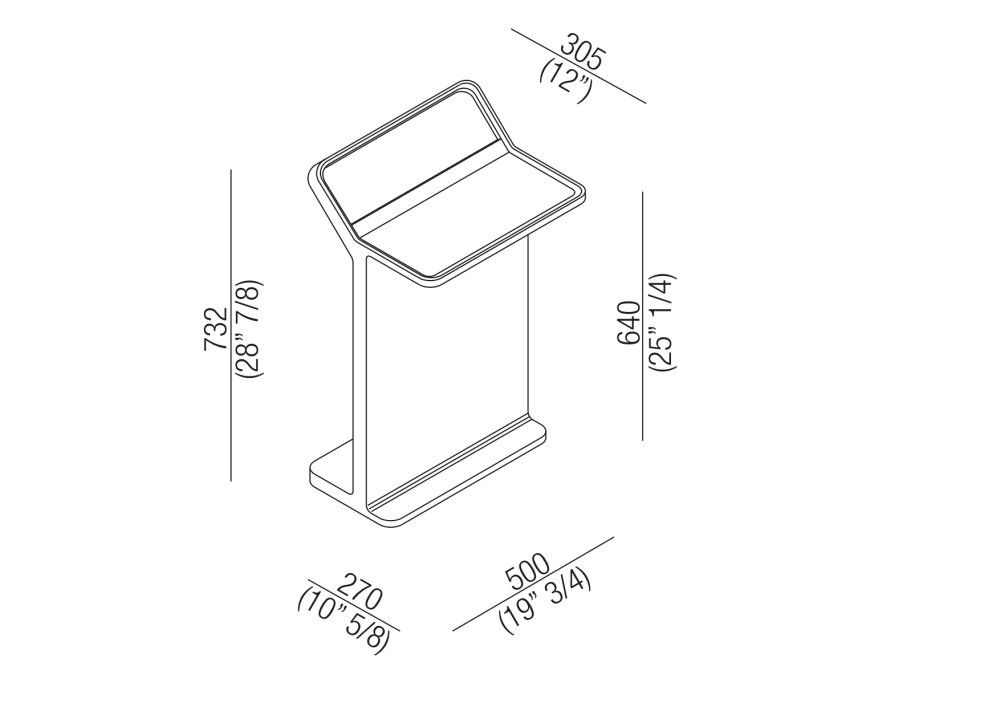 305
(12")

732
(28" 7/8)

640
(25" 1/4)

270
(10" 5/8)

500
(19" 3/4)