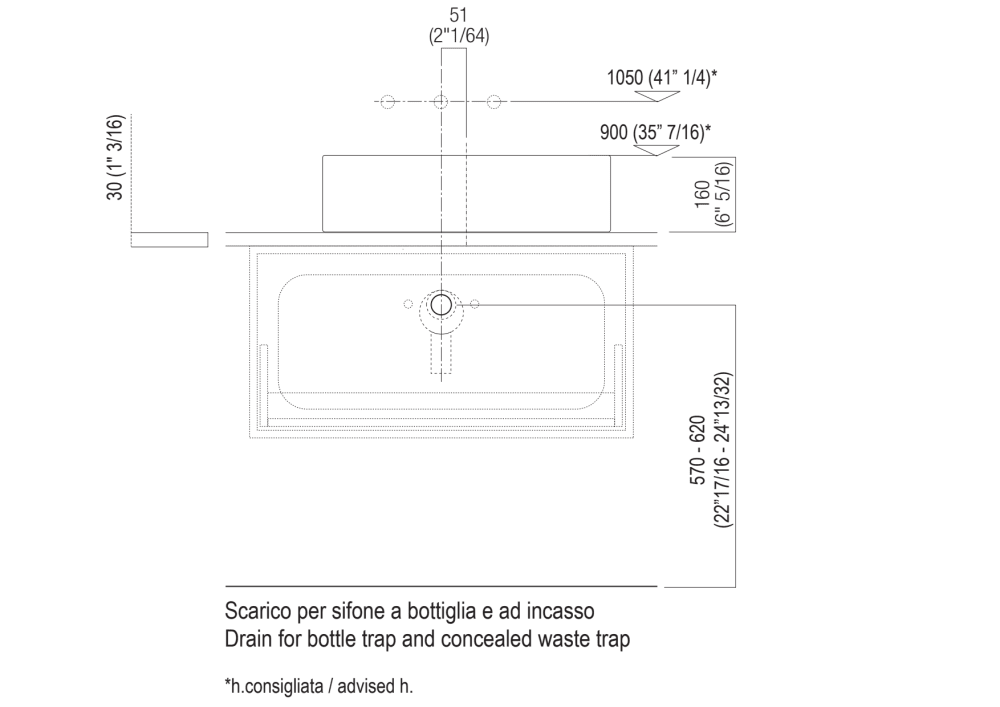 51
(2"1/64)

1050 (41" 1/4)*

900 (35" 7/16)*

30 (1" 3/16)

160
(6" 5/16)

570 - 620
(22"17/16 - 24"13/32)

Scarico per sifone a bottiglia e ad incasso
Drain for bottle trap and concealed waste trap

*h.consigliata / advised h.