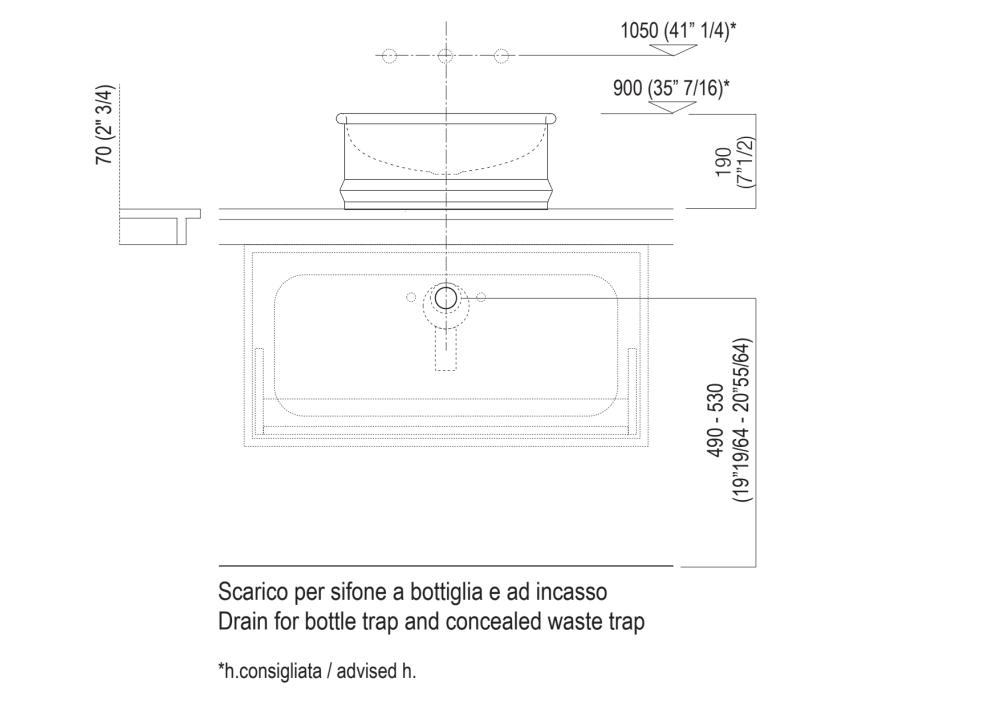 1050 (41" 1/4)*

900 (35" 7/16)*

70 (2" 3/4)

190 (7"1/2)

490 - 530 (19"19/64 - 20"55/64)

Scarico per sifone a bottiglia e ad incasso
Drain for bottle trap and concealed waste trap

*h.consigliata / advised h.