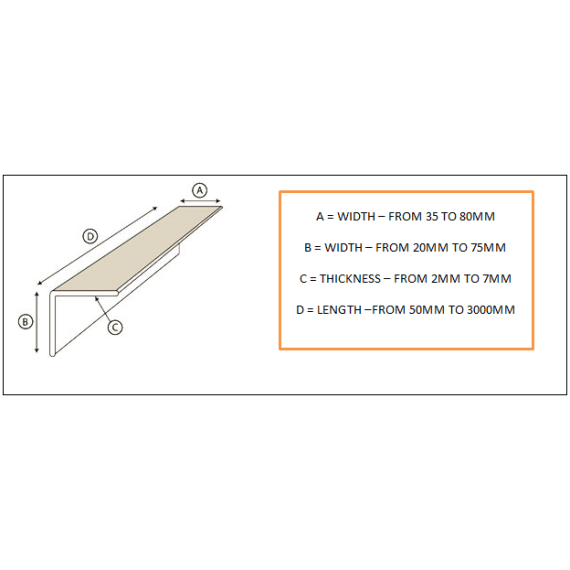 A

D

B

C

A = WIDTH – FROM 35 TO 80MM

B = WIDTH – FROM 20MM TO 75MM

C = THICKNESS – FROM 2MM TO 7MM

D = LENGTH –FROM 50MM TO 3000MM