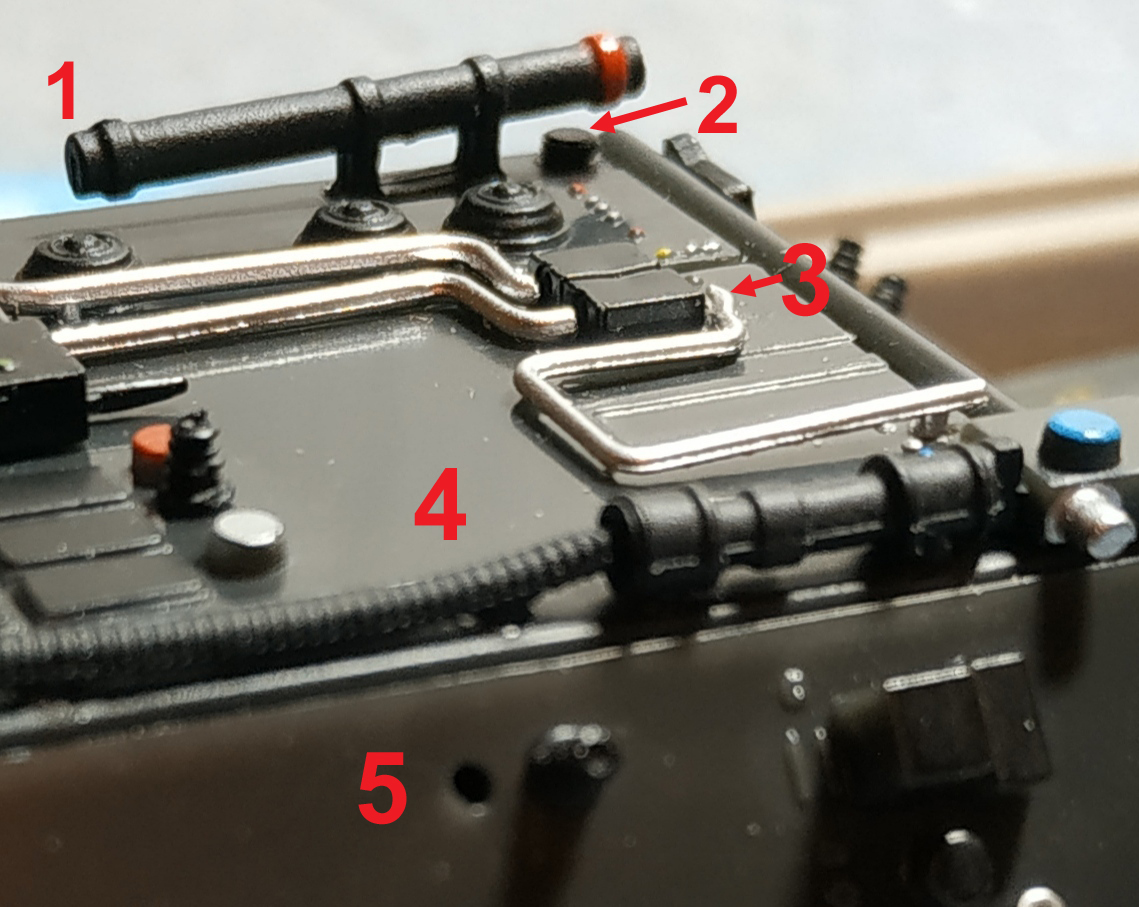 1
2
3
4
5