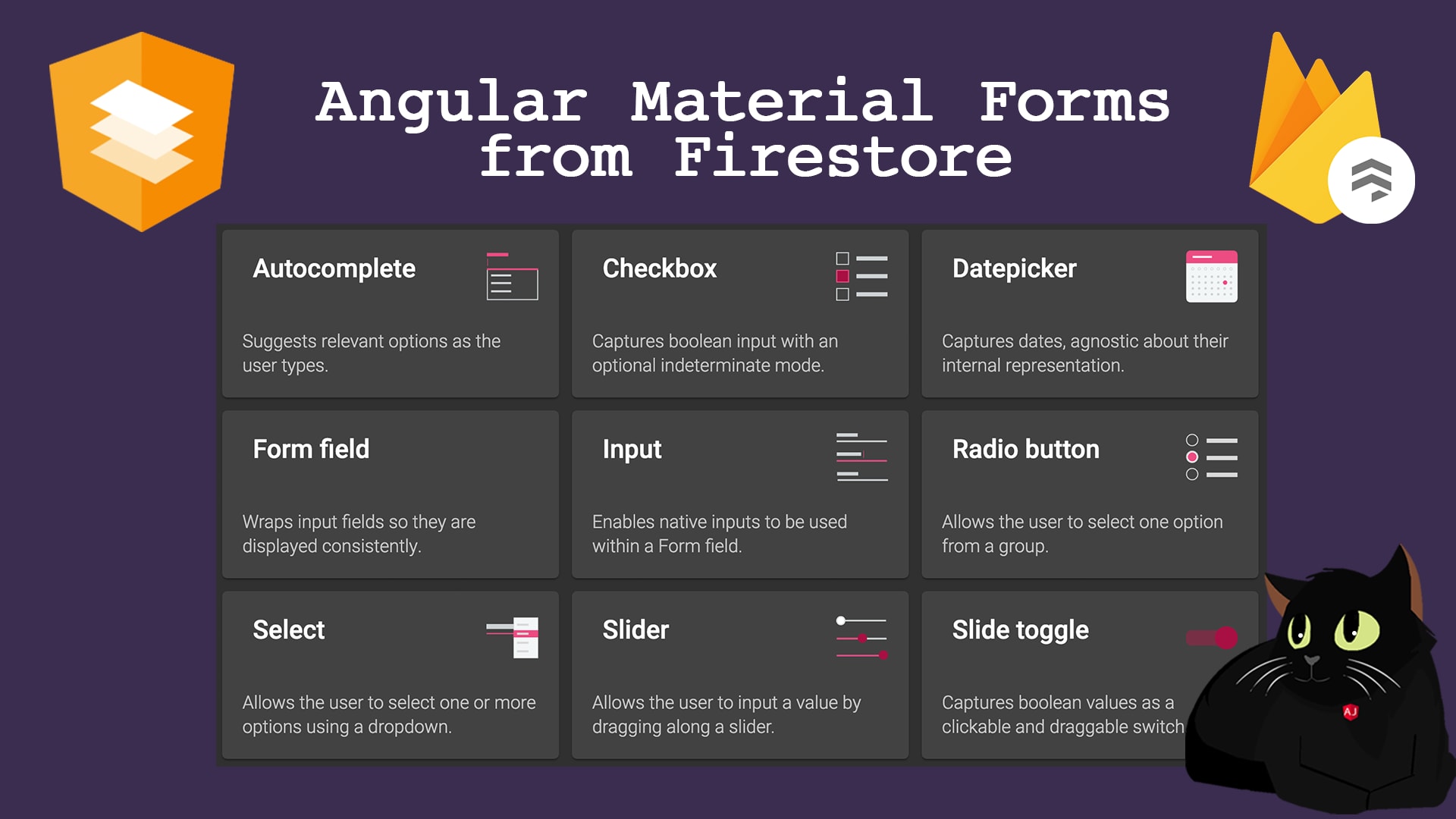 Angular Material Forms from Firestore

Autocomplete

Suggests relevant options as the user types.

Checkbox

Captures boolean input with an optional indeterminate mode.

Datepicker

Captures dates, agnostic about their internal representation.

Form field

Wraps input fields so they are displayed consistently.

Input

Enables native inputs to be used within a Form field.

Radio button

Allows the user to select one option from a group.

Select

Allows the user to select one or more options using a dropdown.

Slider

Allows the user to input a value by dragging along a slider.

Slide toggle

Captures boolean values as a clickable and draggable switch

AJ