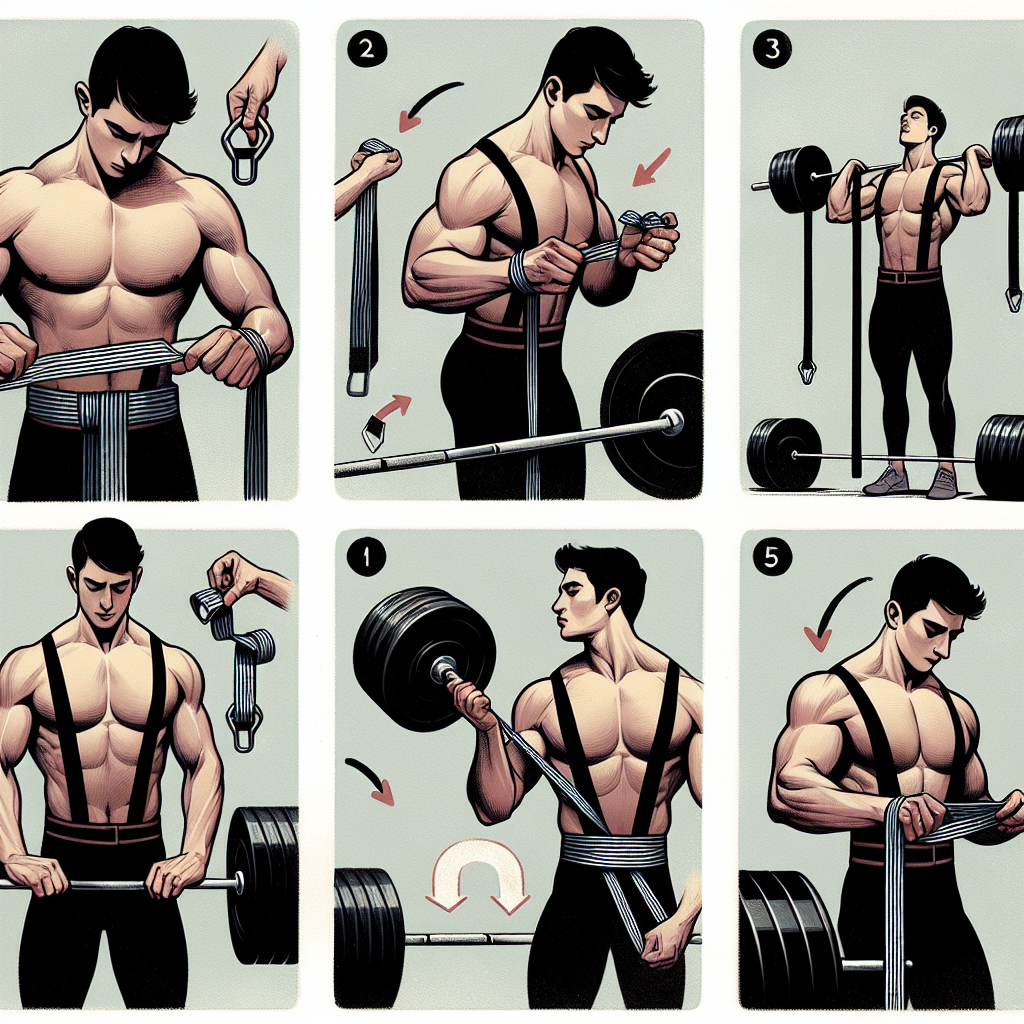 2

3

1

5