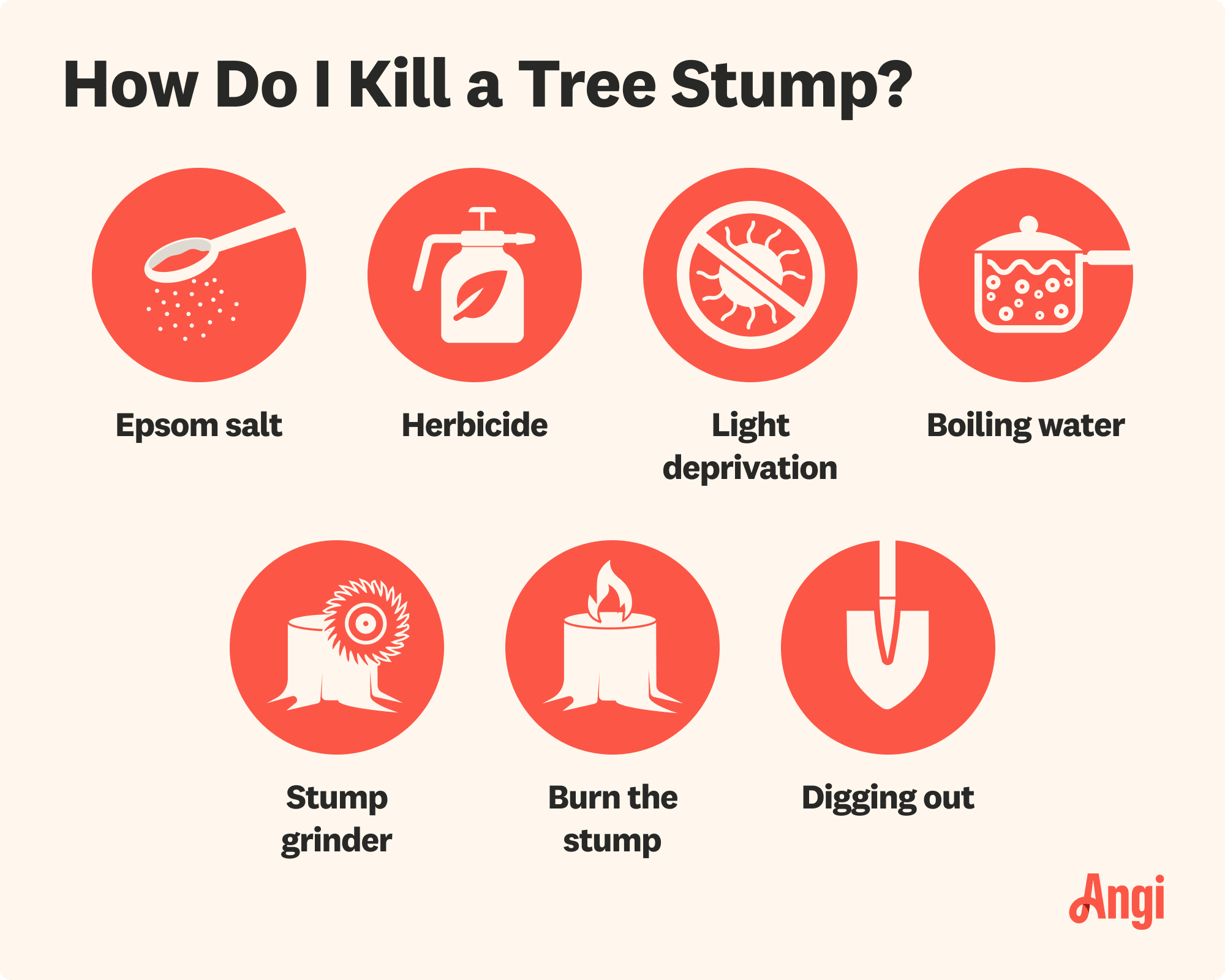 How Do I Kill a Tree Stump?

Epsom salt

Herbicide

Light deprivation

Boiling water

Stump grinder

Burn the stump

Digging out

Angi