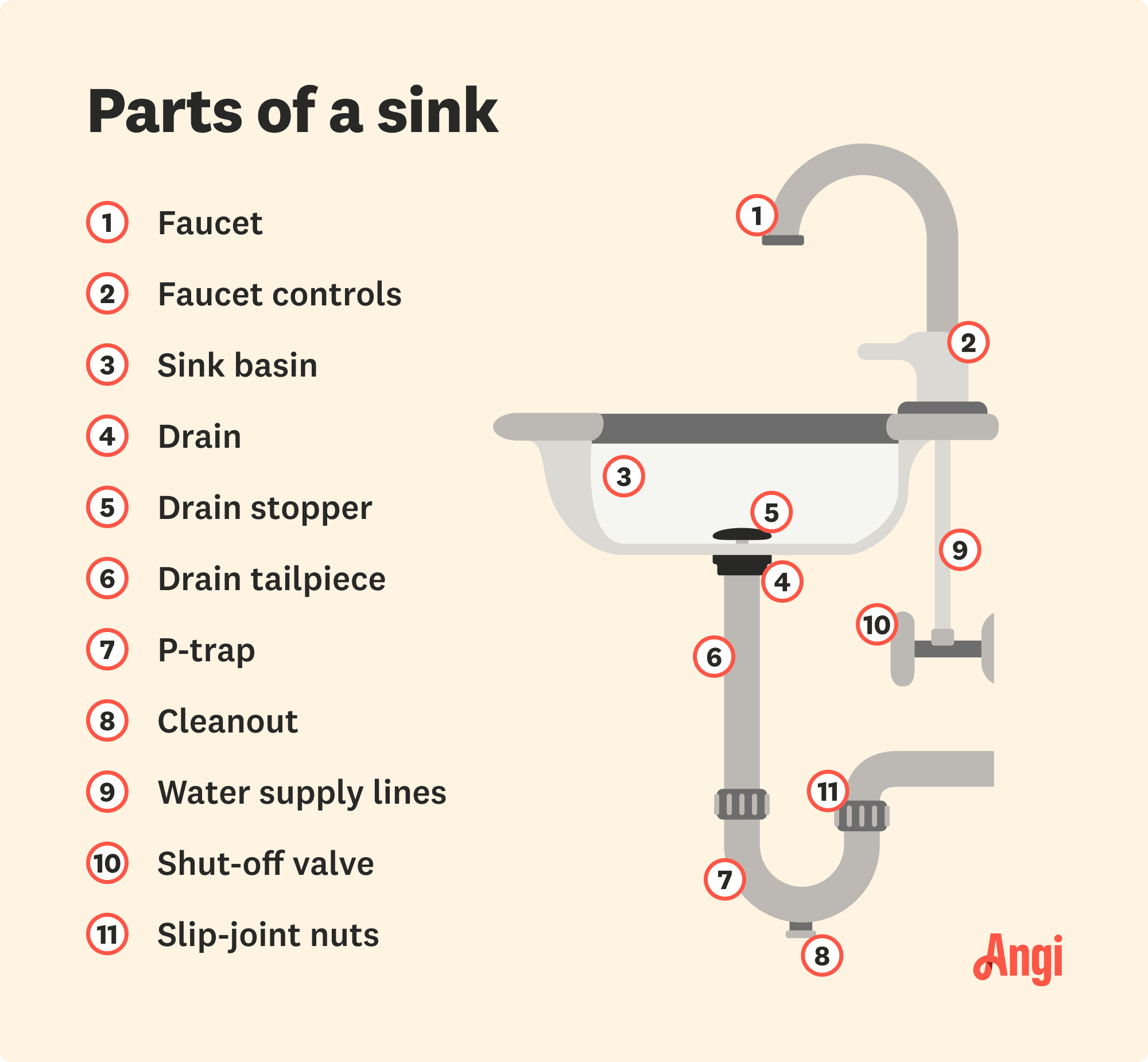 Parts of a sink

1 Faucet
2 Faucet controls
3 Sink basin
4 Drain
5 Drain stopper
6 Drain tailpiece
7 P-trap
8 Cleanout
9 Water supply lines
10 Shut-off valve
11 Slip-joint nuts

1
2
3
5
9
4
10
6
11
7
8

Angi