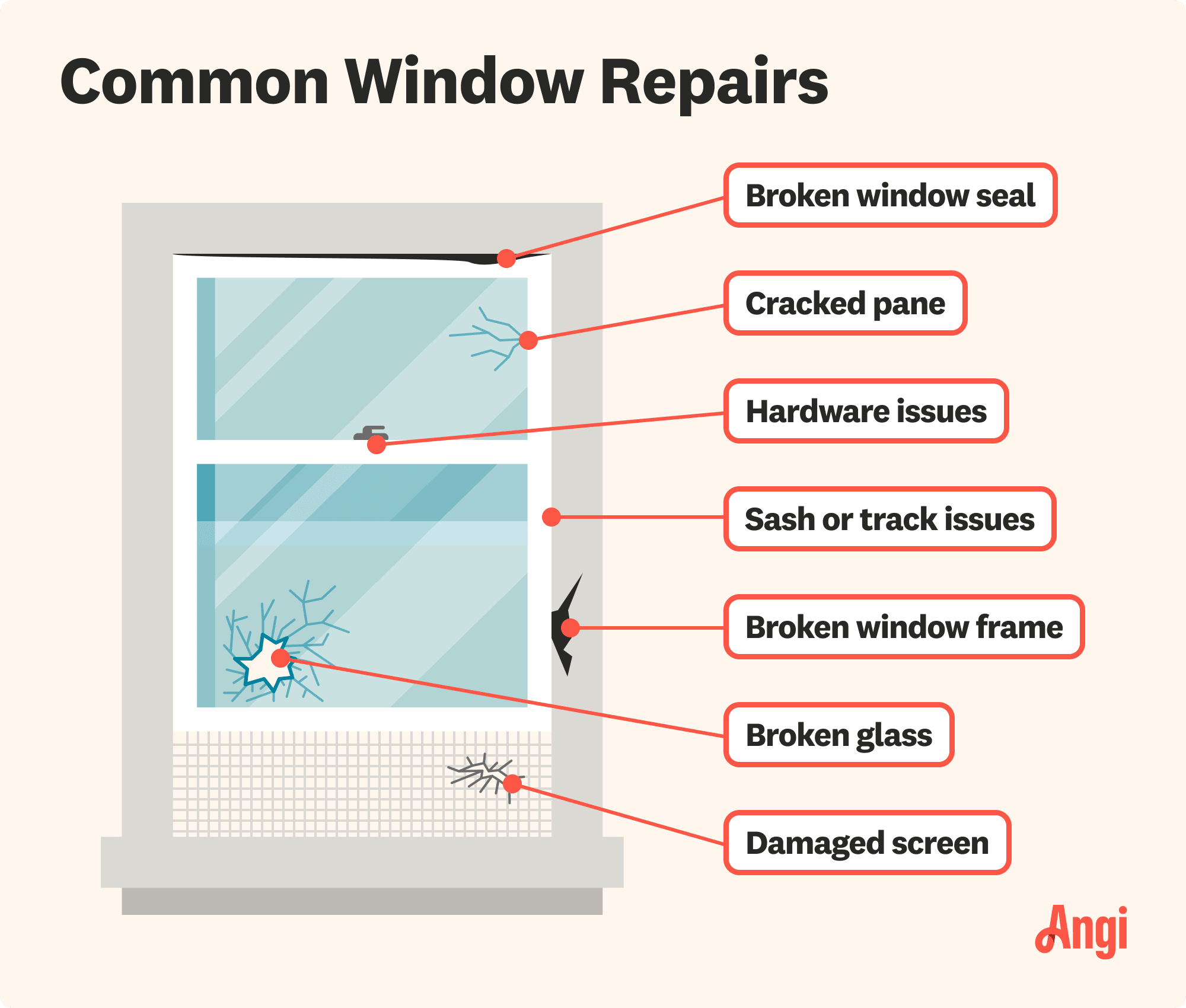 Common Window Repairs

Broken window seal

Cracked pane

Hardware issues

Sash or track issues

Broken window frame

Broken glass

Damaged screen

Angi