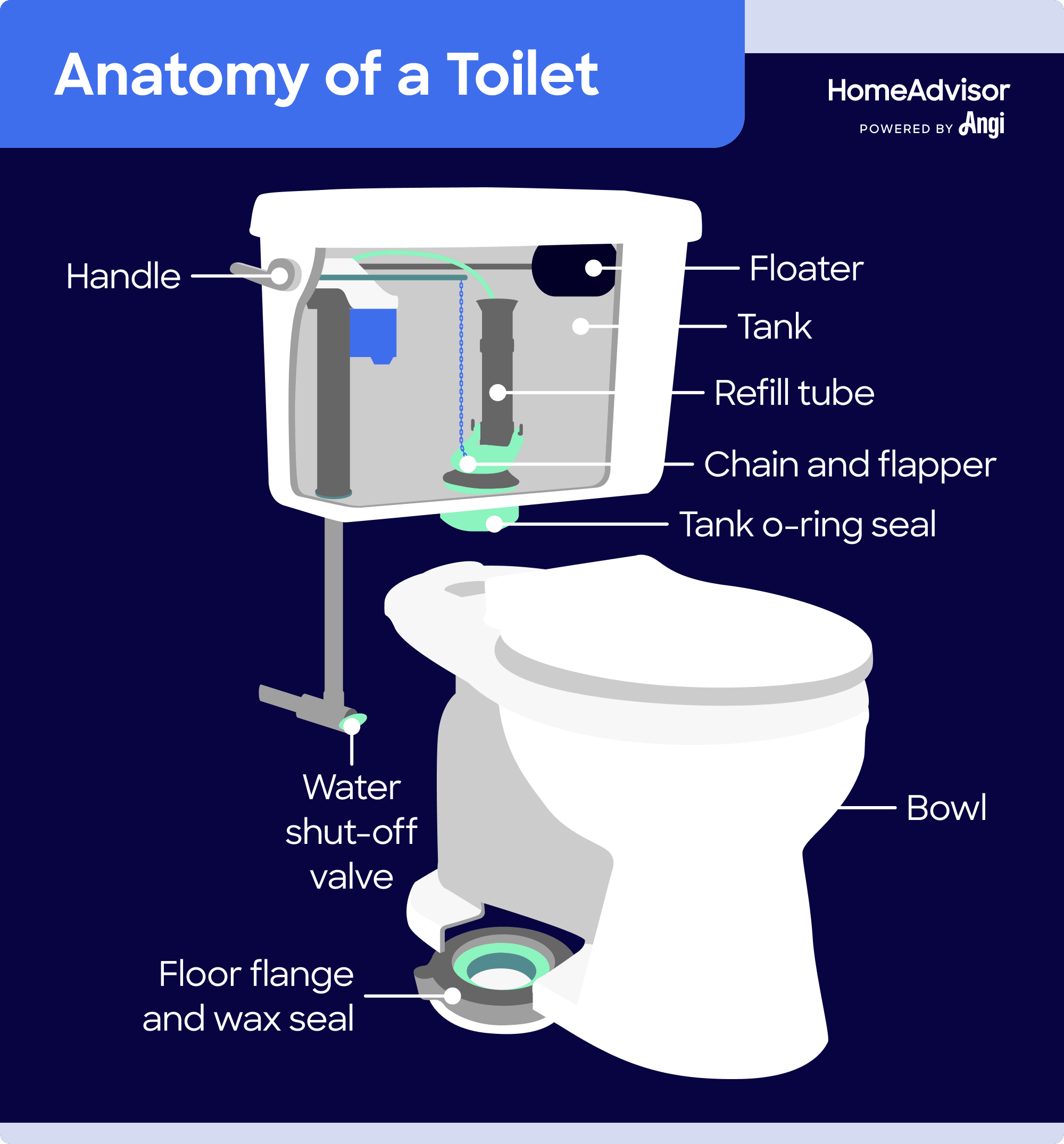 Anatomy of a Toilet

HomeAdvisor
POWERED BY Angi

Handle

Floater

Tank

Refill tube

Chain and flapper

Tank o-ring seal

Water shut-off valve

Bowl

Floor flange and wax seal