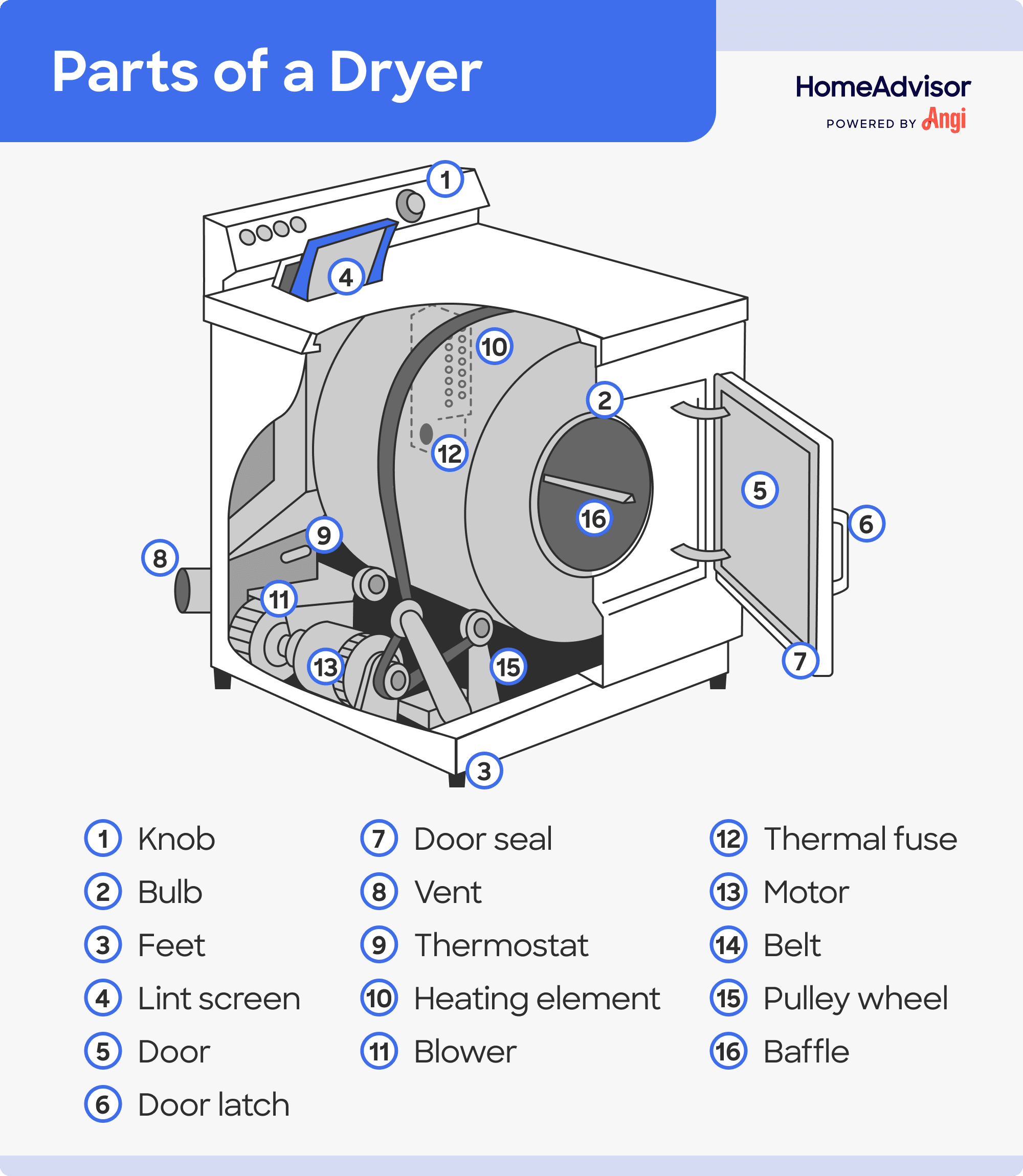 Parts of a Dryer

HomeAdvisor
POWERED BY Angi

1
4
10
2
12
5
16
6
9
8
11
13
15
7
3

1 Knob
2 Bulb
3 Feet
4 Lint screen
5 Door
6 Door latch

7 Door seal
8 Vent
9 Thermostat
10 Heating element
11 Blower

12 Thermal fuse
13 Motor
14 Belt
15 Pulley wheel
16 Baffle