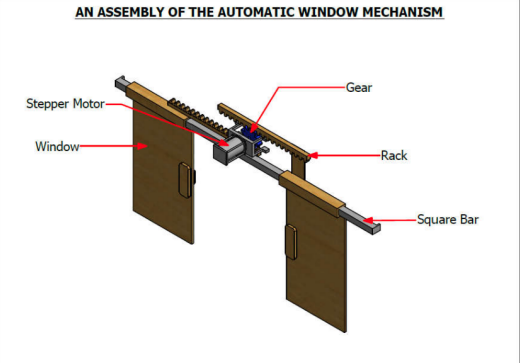 AN ASSEMBLY OF THE AUTOMATIC WINDOW MECHANISM

Gear

Stepper Motor

Window

Rack

Square Bar