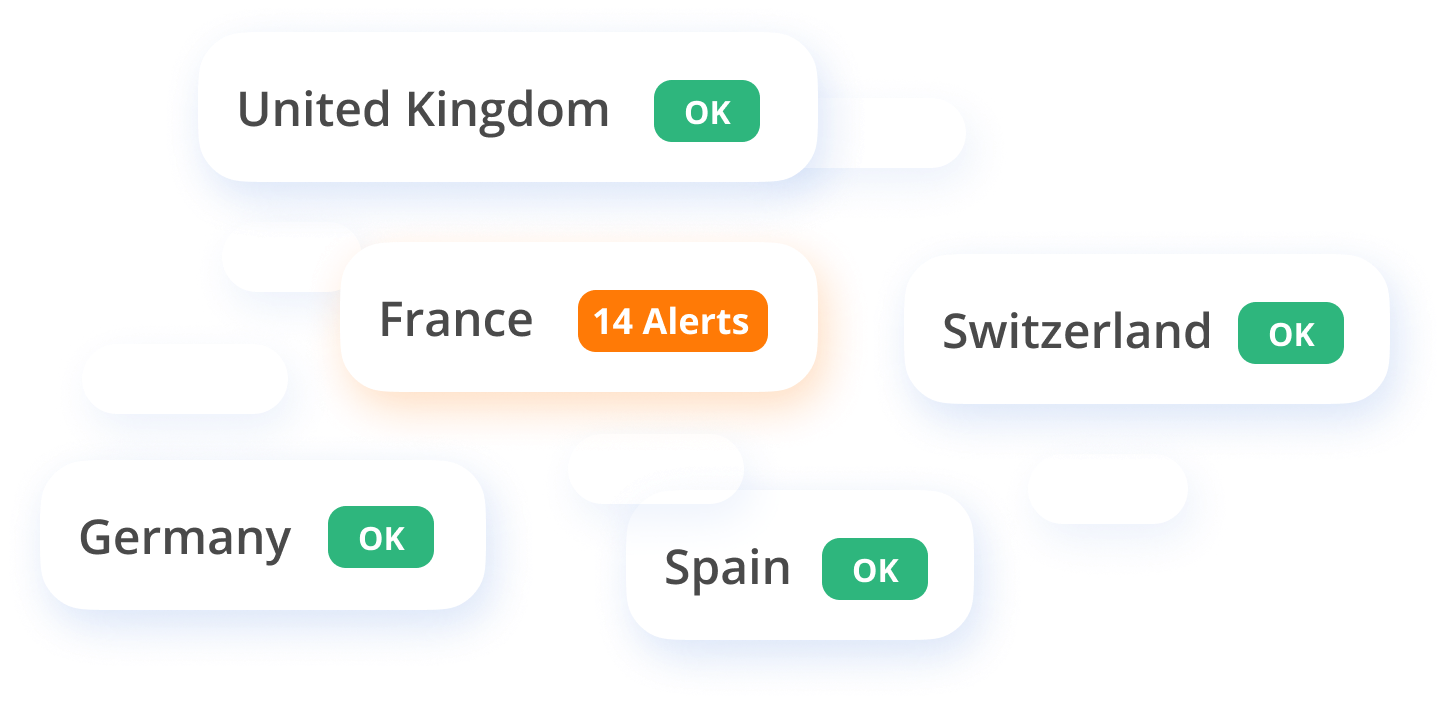 United Kingdom OK

France 14 Alerts

Switzerland OK

Germany OK

Spain OK