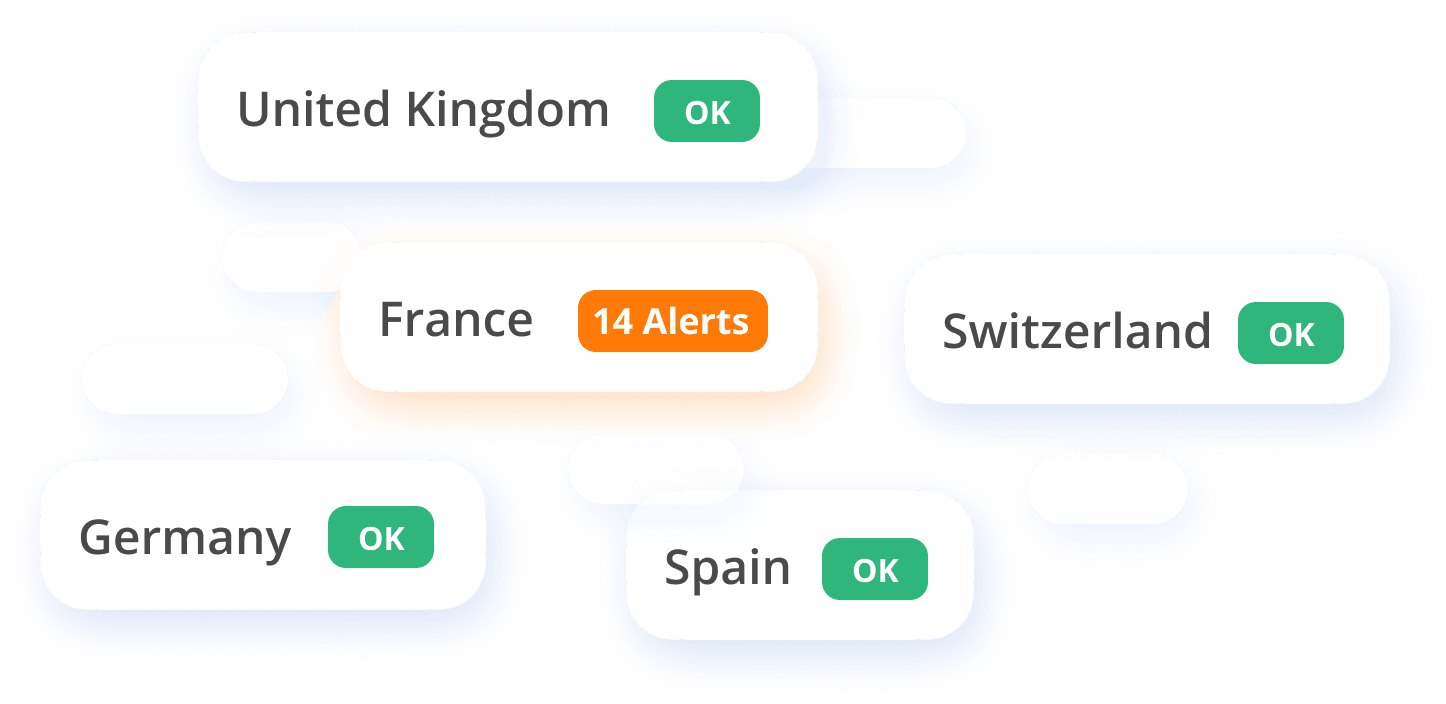 United Kingdom OK

France 14 Alerts

Switzerland OK

Germany OK

Spain OK