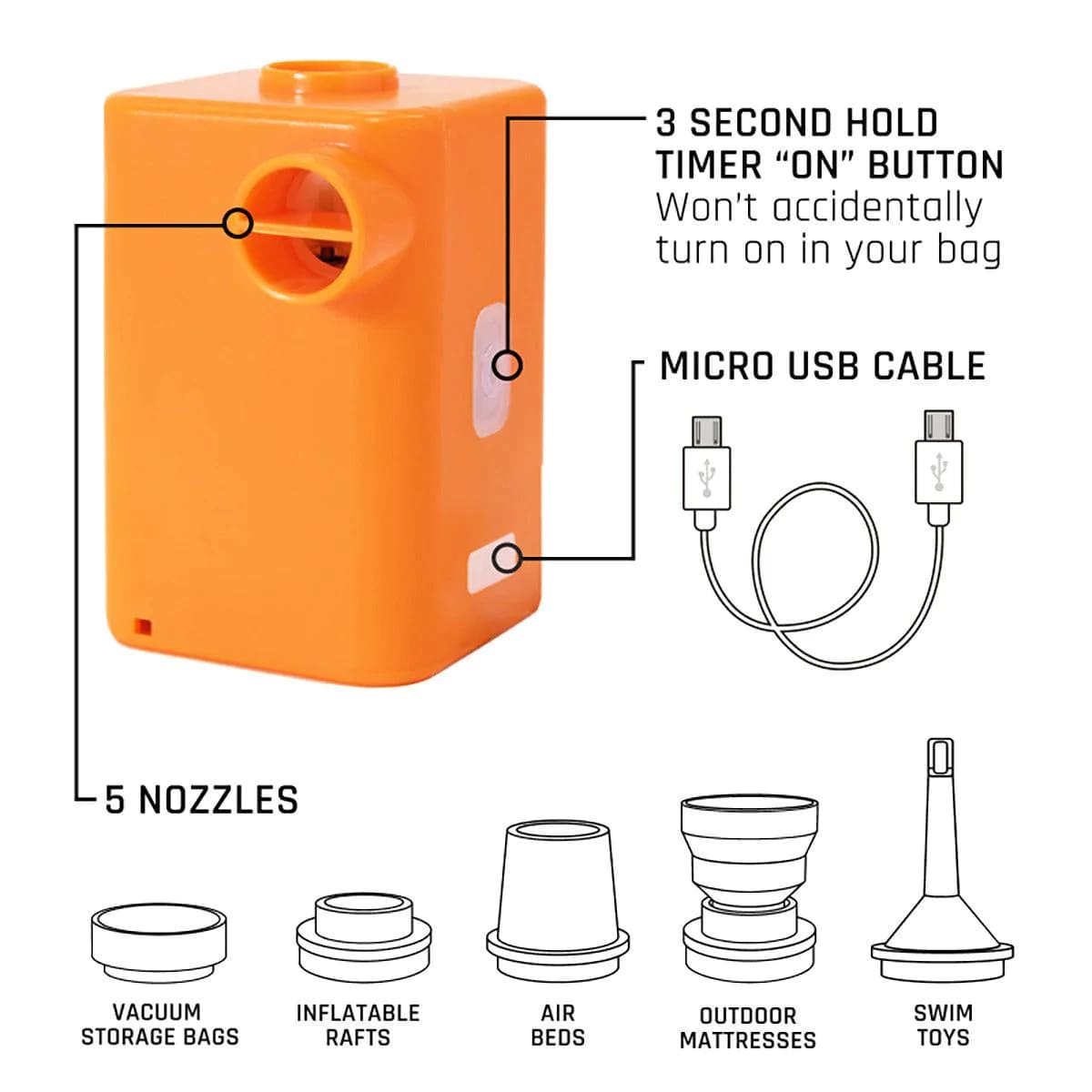 3 SECOND HOLD TIMER “ON” BUTTON
Won't accidentally turn on in your bag

MICRO USB CABLE

5 NOZZLES

VACUUM STORAGE BAGS

INFLATABLE RAFTS

AIR BEDS

OUTDOOR MATTRESSES

SWIM TOYS