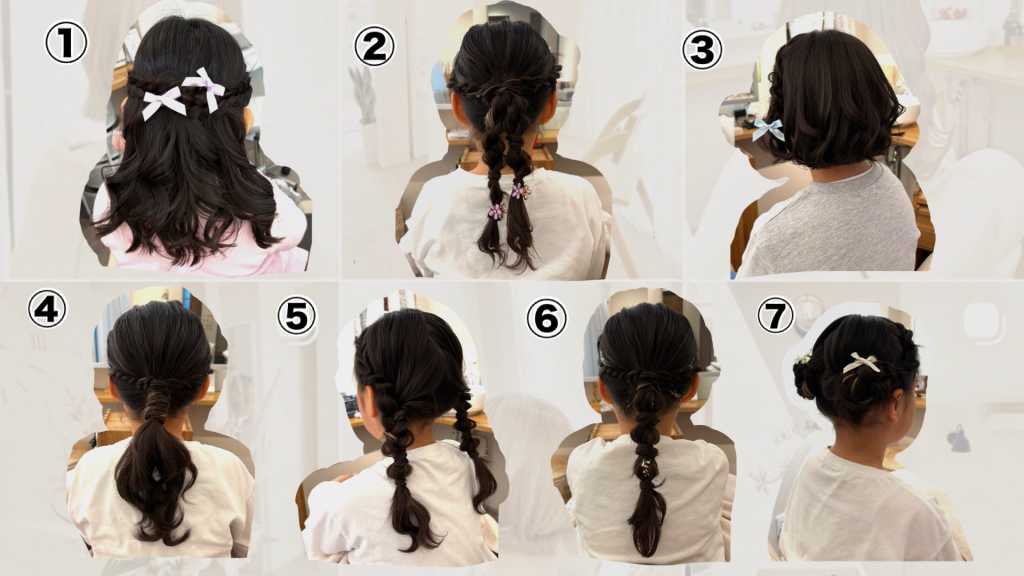 ①
②
③
④
⑤
⑥
⑦