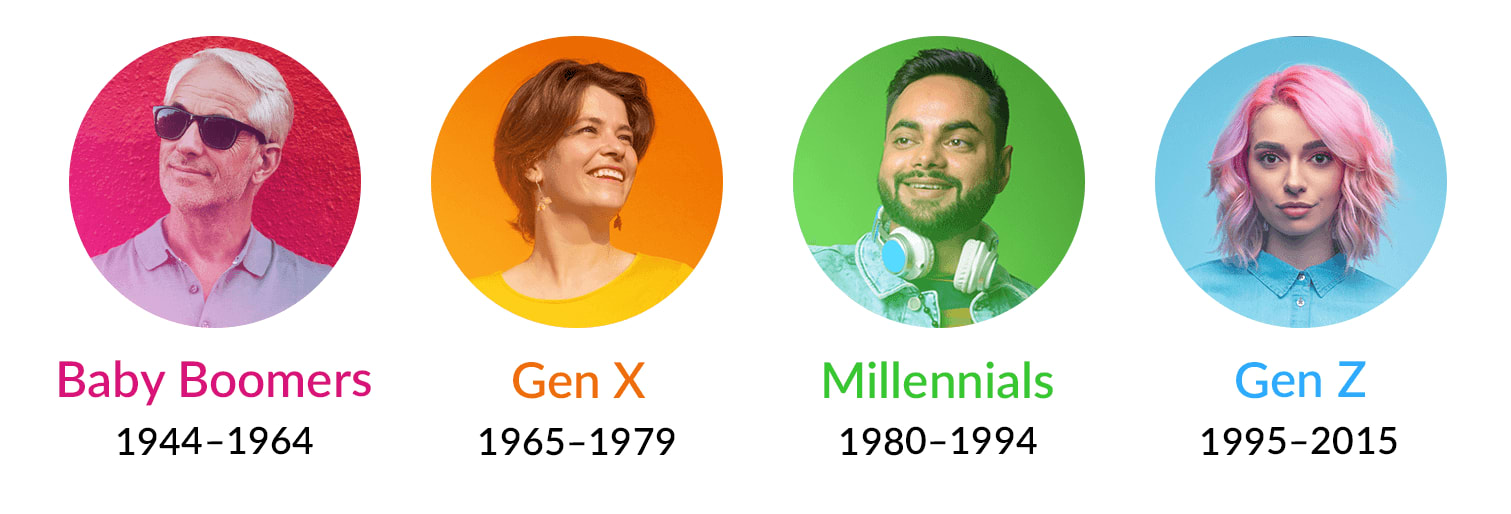 Baby Boomers
1944–1964

Gen X
1965–1979

Millennials
1980–1994

Gen Z
1995–2015