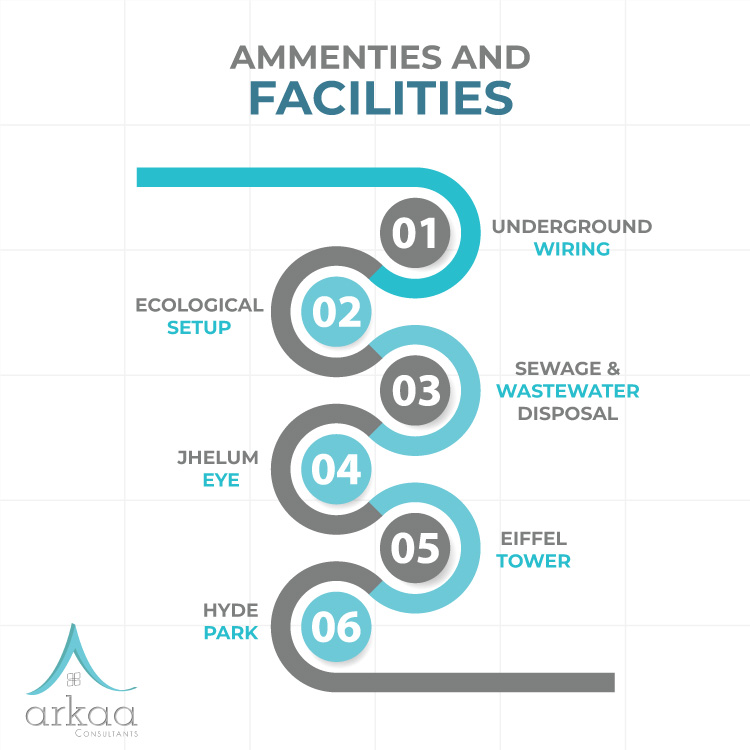 AMMENTIES AND
FACILITIES

01 UNDERGROUND WIRING

02 ECOLOGICAL SETUP

03 SEWAGE & WASTEWATER DISPOSAL

04 JHELUM EYE

05 EIFFEL TOWER

06 HYDE PARK

arkaa
CONSULTANTS