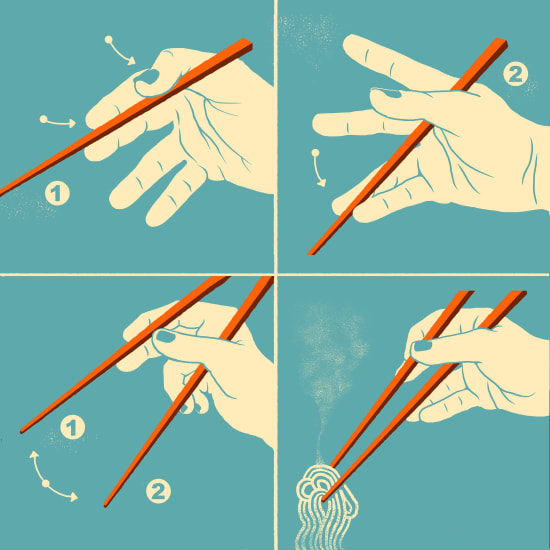 1

2

1

2