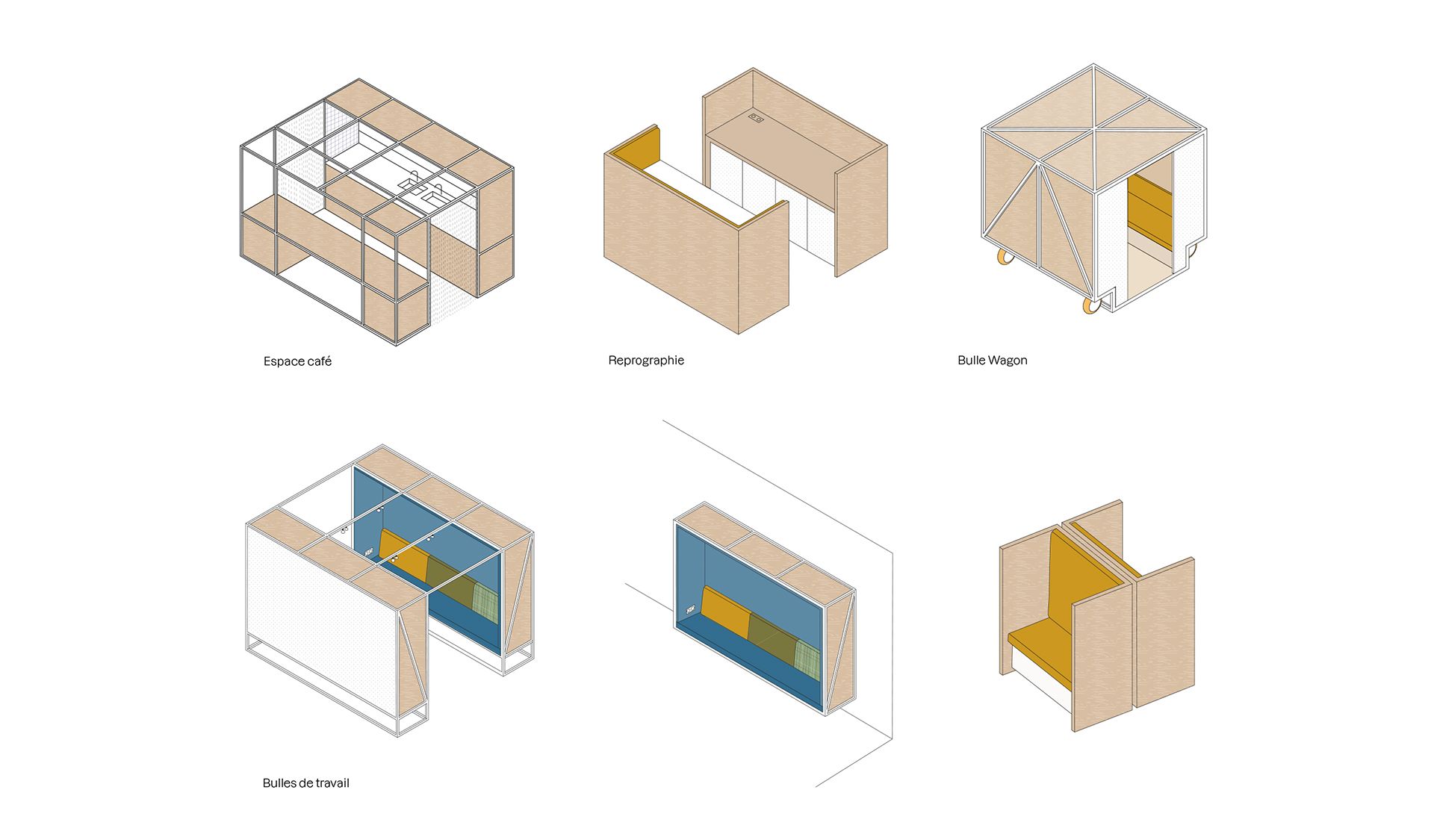 Espace café

Reprographie

Bulle Wagon

Bulles de travail