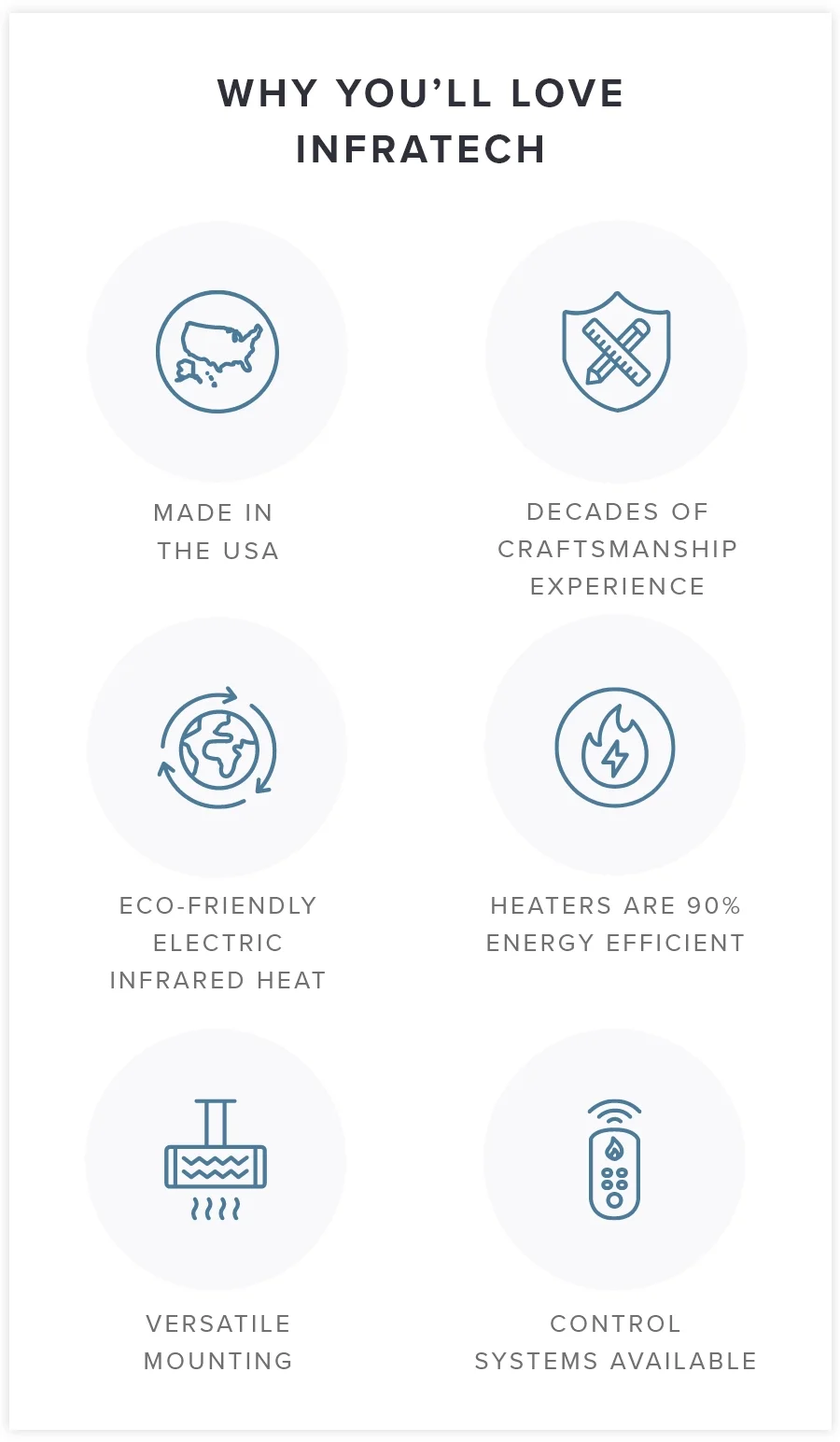 WHY YOU'LL LOVE INFRATECH

MADE IN THE USA

DECADES OF CRAFTSMANSHIP EXPERIENCE

ECO-FRIENDLY ELECTRIC INFRARED HEAT

HEATERS ARE 90% ENERGY EFFICIENT

VERSATILE MOUNTING

CONTROL SYSTEMS AVAILABLE