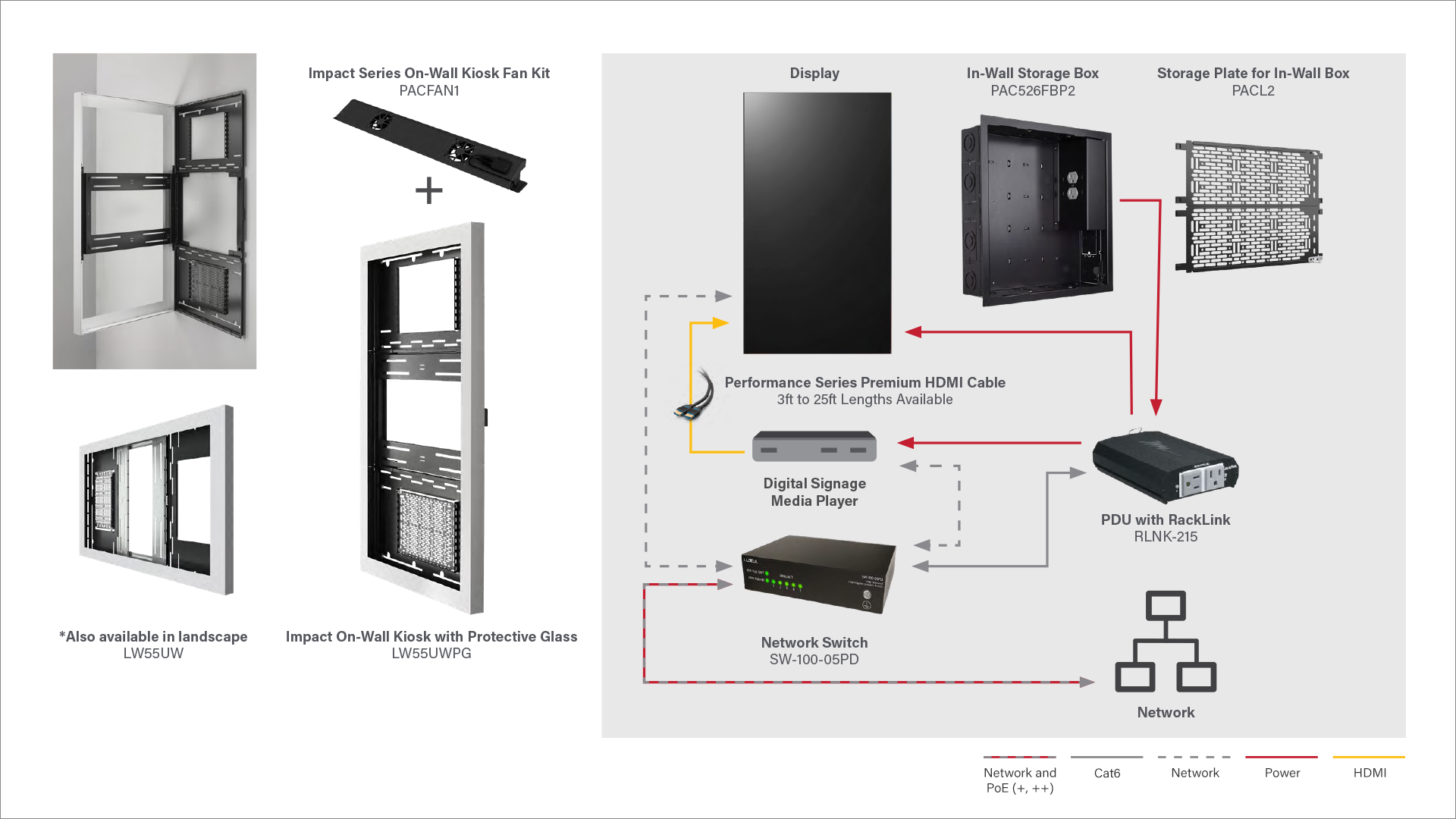 Impact Series On-Wall Kiosk Fan Kit
PACFAN1

+

*Also available in landscape
LW55UW

Impact On-Wall Kiosk with Protective Glass
LW55UWPG

Display

In-Wall Storage Box
PAC526FBP2

Storage Plate for In-Wall Box
PACL2

Performance Series Premium HDMI Cable
3ft to 25ft Lengths Available

Digital Signage
Media Player

PDU with RackLink
RLNK-215

Network Switch
SW-100-05PD

Network

Network and PoE (+, ++)

Cat6

Network

Power

HDMI