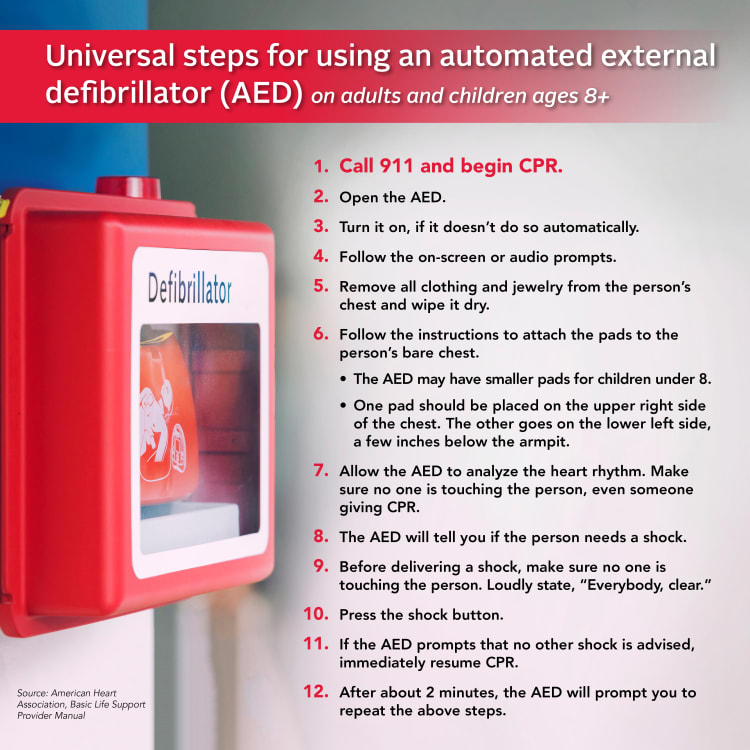 Universal steps for using an automated external defibrillator (AED) on adults and children ages 8+

Defibrillator

1. Call 911 and begin CPR.

2. Open the AED.

3. Turn it on, if it doesn't do so automatically.

4. Follow the on-screen or audio prompts.

5. Remove all clothing and jewelry from the person's chest and wipe it dry.

6. Follow the instructions to attach the pads to the person's bare chest.

• The AED may have smaller pads for children under 8.

• One pad should be placed on the upper right side of the chest. The other goes on the lower left side, a few inches below the armpit.

7. Allow the AED to analyze the heart rhythm. Make sure no one is touching the person, even someone giving CPR.

8. The AED will tell you if the person needs a shock.

9. Before delivering a shock, make sure no one is touching the person. Loudly state, "Everybody, clear."

10. Press the shock button.

11. If the AED prompts that no other shock is advised, immediately resume CPR.

12. After about 2 minutes, the AED will prompt you to repeat the above steps.

Source: American Heart Association, Basic Life Support Provider Manual