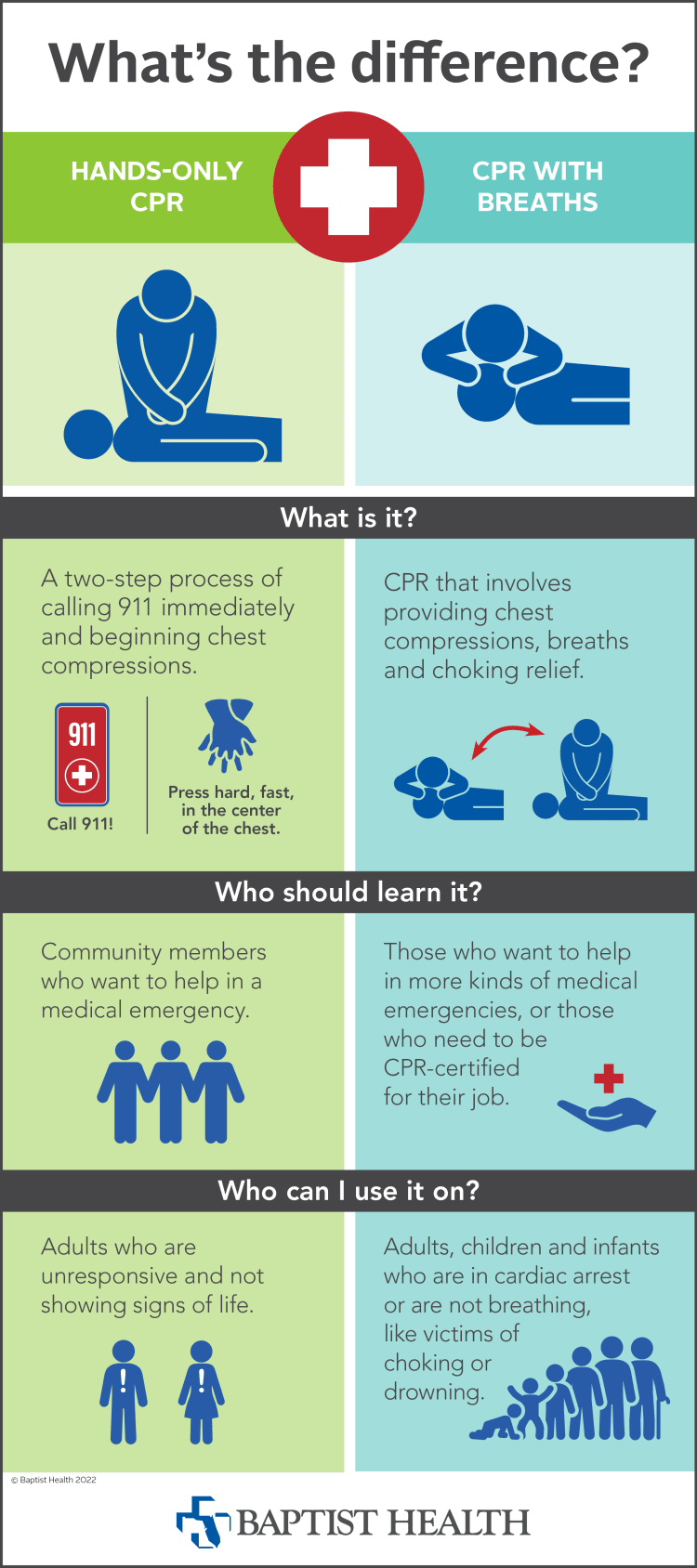 What's the difference?

HANDS-ONLY CPR

CPR WITH BREATHS

What is it?

A two-step process of calling 911 immediately and beginning chest compressions.

911

Call 911!

Press hard, fast, in the center of the chest.

CPR that involves providing chest compressions, breaths and choking relief.

Who should learn it?

Community members who want to help in a medical emergency.

Those who want to help in more kinds of medical emergencies, or those who need to be CPR-certified for their job.

Who can I use it on?

Adults who are unresponsive and not showing signs of life.

Adults, children and infants who are in cardiac arrest or are not breathing, like victims of choking or drowning.

© Baptist Health 2022

BAPTIST HEALTH