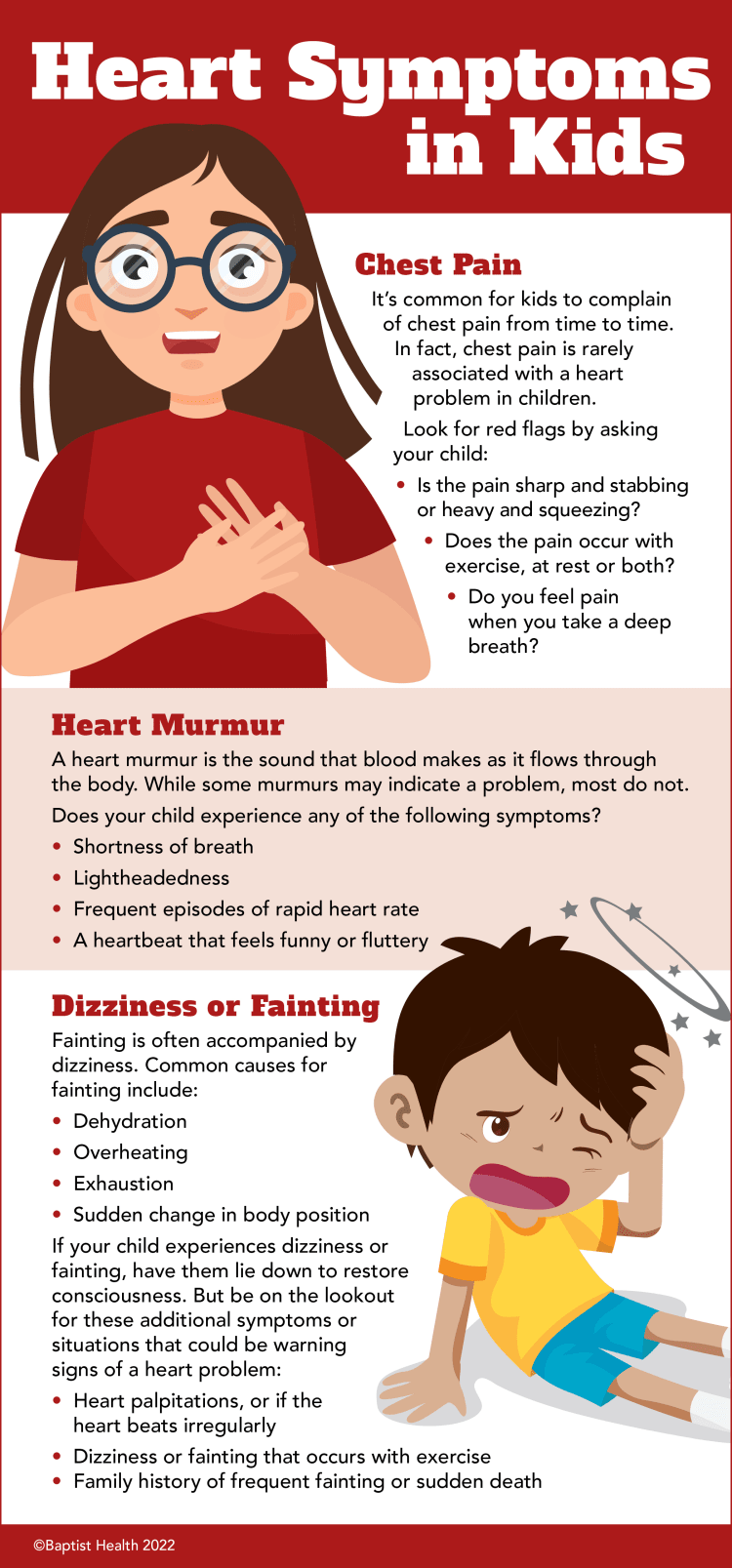 Heart Symptoms in Kids

Chest Pain

It's common for kids to complain of chest pain from time to time. In fact, chest pain is rarely associated with a heart problem in children.

Look for red flags by asking your child:

• Is the pain sharp and stabbing or heavy and squeezing?
• Does the pain occur with exercise, at rest or both?
• Do you feel pain when you take a deep breath?

Heart Murmur

A heart murmur is the sound that blood makes as it flows through the body. While some murmurs may indicate a problem, most do not.

Does your child experience any of the following symptoms?

• Shortness of breath
• Lightheadedness
• Frequent episodes of rapid heart rate
• A heartbeat that feels funny or fluttery

Dizziness or Fainting

Fainting is often accompanied by dizziness. Common causes for fainting include:

• Dehydration
• Overheating
• Exhaustion
• Sudden change in body position

If your child experiences dizziness or fainting, have them lie down to restore consciousness. But be on the lookout for these additional symptoms or situations that could be warning signs of a heart problem:

• Heart palpitations, or if the heart beats irregularly
• Dizziness or fainting that occurs with exercise
• Family history of frequent fainting or sudden death

©Baptist Health 2022