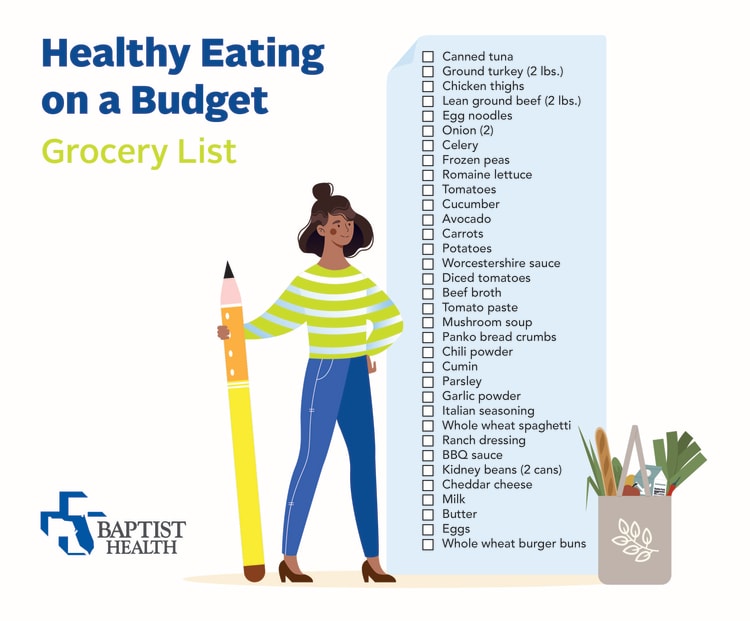 Healthy Eating on a Budget
Grocery List

☐ Canned tuna
☐ Ground turkey (2 lbs.)
☐ Chicken thighs
☐ Lean ground beef (2 lbs.)
☐ Egg noodles
☐ Onion (2)
☐ Celery
☐ Frozen peas
☐ Romaine lettuce
☐ Tomatoes
☐ Cucumber
☐ Avocado
☐ Carrots
☐ Potatoes
☐ Worcestershire sauce
☐ Diced tomatoes
☐ Beef broth
☐ Tomato paste
☐ Mushroom soup
☐ Panko bread crumbs
☐ Chili powder
☐ Cumin
☐ Parsley
☐ Garlic powder
☐ Italian seasoning
☐ Whole wheat spaghetti
☐ Ranch dressing
☐ BBQ sauce
☐ Kidney beans (2 cans)
☐ Cheddar cheese
☐ Milk
☐ Butter
☐ Eggs
☐ Whole wheat burger buns

BAPTIST HEALTH