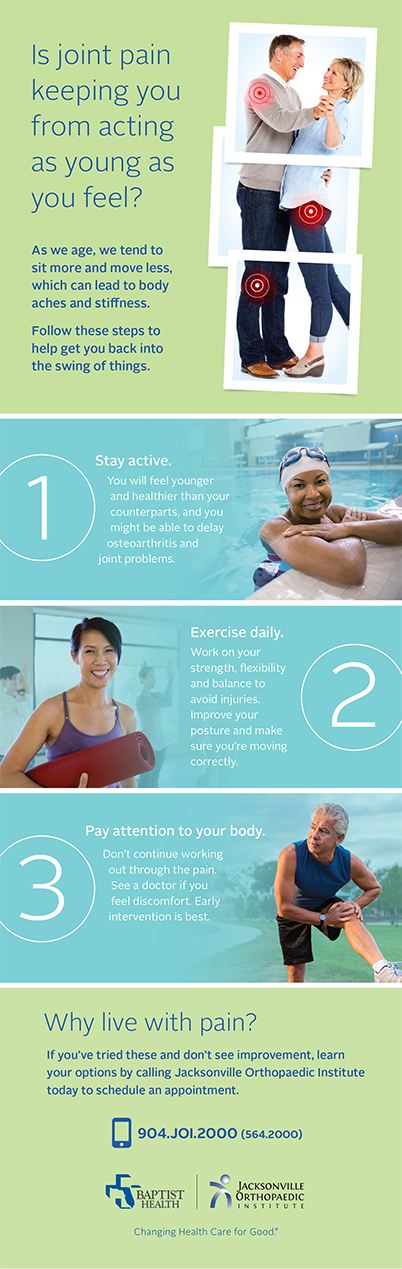 Is joint pain keeping you from acting as young as you feel?

As we age, we tend to sit more and move less, which can lead to body aches and stiffness.

Follow these steps to help get you back into the swing of things.

1

Stay active.

You will feel younger and healthier than your counterparts, and you might be able to delay osteoarthritis and joint problems.

Exercise daily.

Work on your strength, flexibility and balance to avoid injuries. Improve your posture and make sure you're moving correctly.

2

3

Pay attention to your body.

Don't continue working out through the pain. See a doctor if you feel discomfort. Early intervention is best.

Why live with pain?

If you've tried these and don't see improvement, learn your options by calling Jacksonville Orthopaedic Institute today to schedule an appointment.

904.JOI.2000 (564.2000)

BAPTIST HEALTH

JACKSONVILLE ORTHOPAEDIC INSTITUTE

Changing Health Care for Good.®