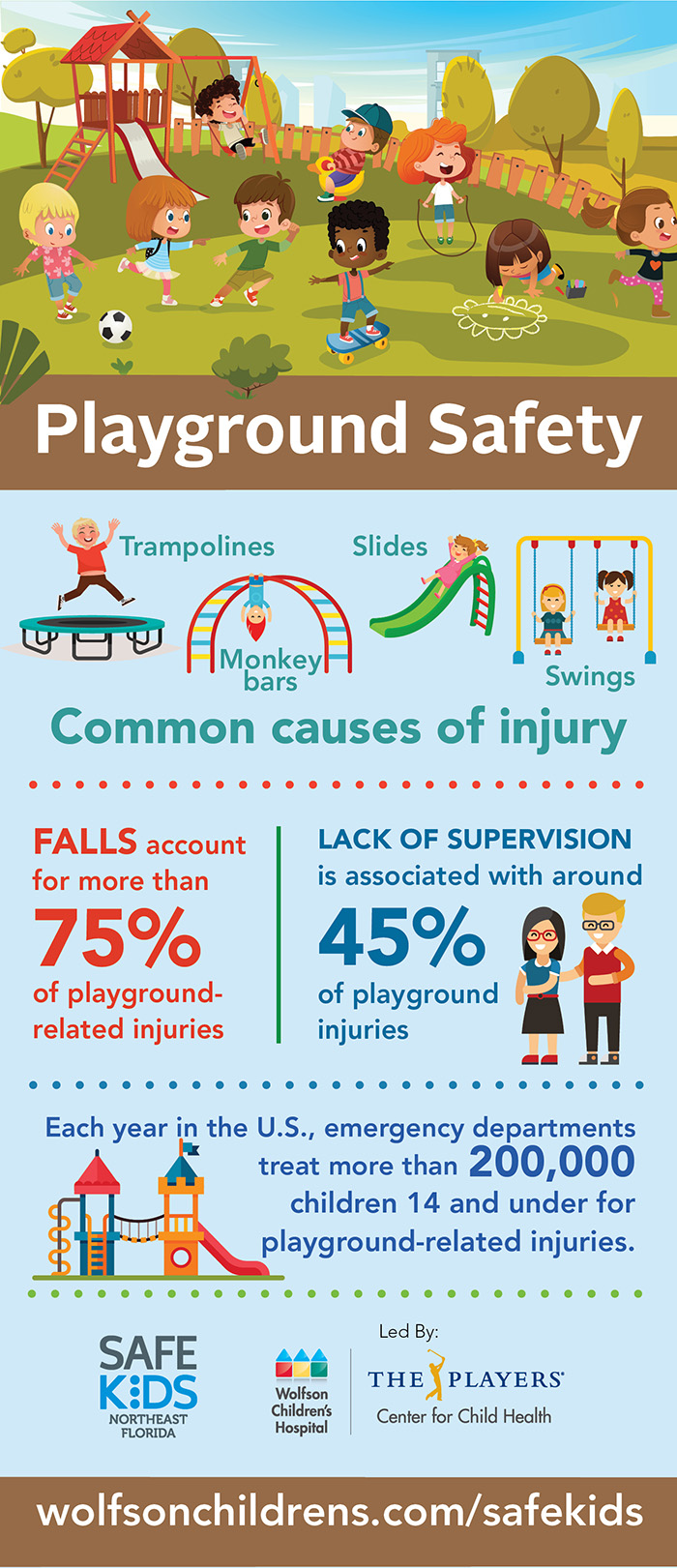 Playground Safety

Trampolines

Monkey bars

Slides

Swings

Common causes of injury

FALLS account for more than 75% of playground-related injuries

LACK OF SUPERVISION is associated with around 45% of playground injuries

Each year in the U.S., emergency departments treat more than 200,000 children 14 and under for playground-related injuries.

SAFE KIDS NORTHEAST FLORIDA

Wolfson Children's Hospital

Led By:

THE PLAYERS Center for Child Health

wolfsonchildrens.com/safekids