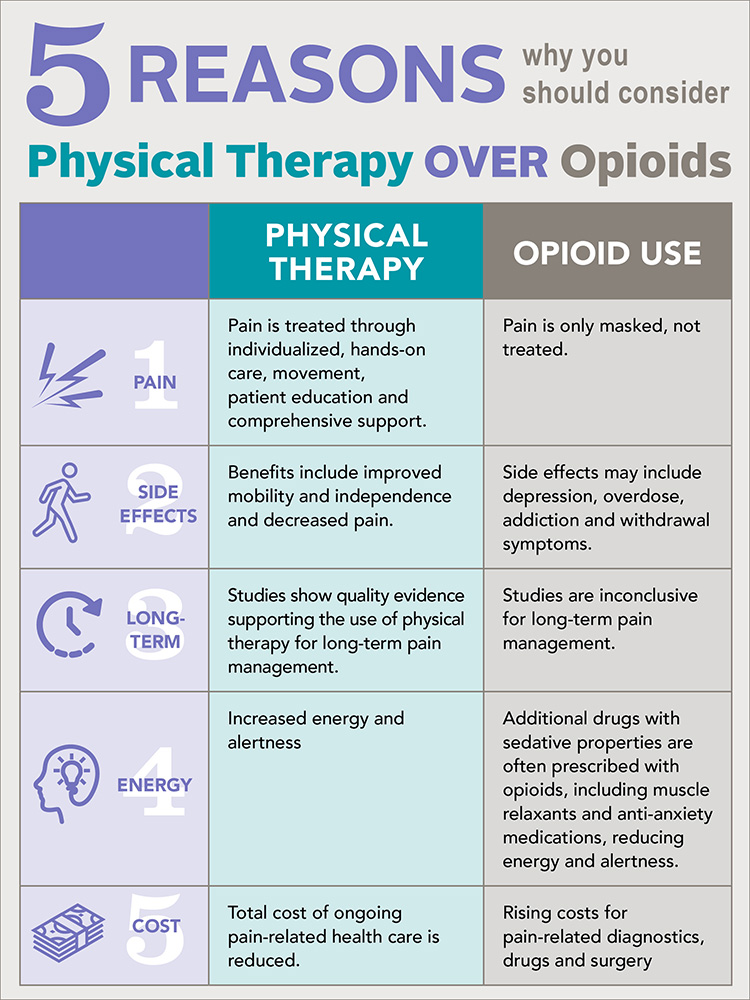 5 REASONS why you should consider Physical Therapy OVER Opioids

| | PHYSICAL THERAPY | OPIOID USE |
|---|---|---|
| 1 PAIN | Pain is treated through individualized, hands-on care, movement, patient education and comprehensive support. | Pain is only masked, not treated. |
| 2 SIDE EFFECTS | Benefits include improved mobility and independence and decreased pain. | Side effects may include depression, overdose, addiction and withdrawal symptoms. |
| 3 LONG-TERM | Studies show quality evidence supporting the use of physical therapy for long-term pain management. | Studies are inconclusive for long-term pain management. |
| 4 ENERGY | Increased energy and alertness | Additional drugs with sedative properties are often prescribed with opioids, including muscle relaxants and anti-anxiety medications, reducing energy and alertness. |
| 5 COST | Total cost of ongoing pain-related health care is reduced. | Rising costs for pain-related diagnostics, drugs and surgery |