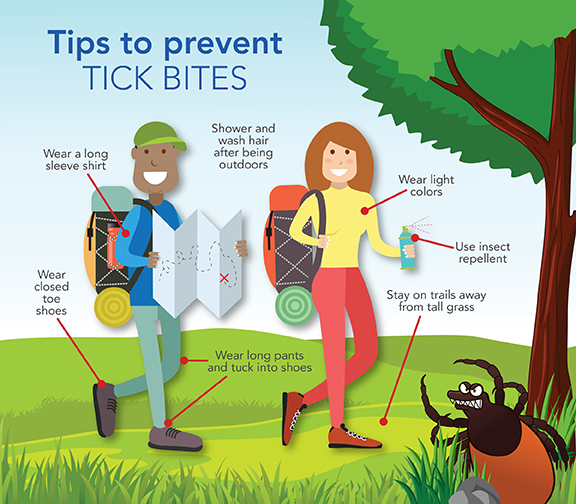 Tips to prevent
TICK BITES

Wear a long sleeve shirt

Shower and wash hair after being outdoors

Wear light colors

Use insect repellent

Wear closed toe shoes

Stay on trails away from tall grass

Wear long pants and tuck into shoes