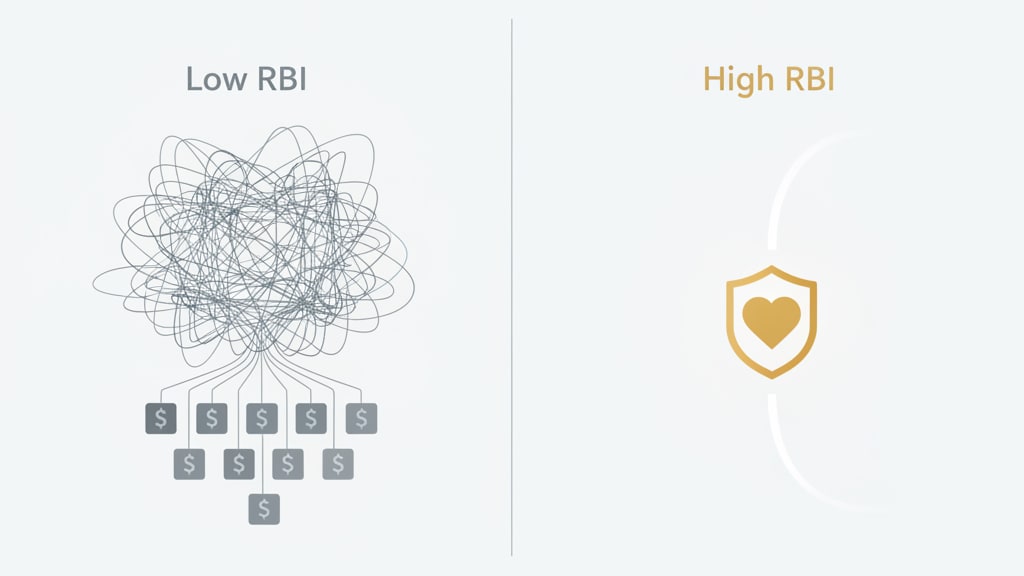 Low RBI

$ $ $ $ $
$ $ $ $
$

High RBI