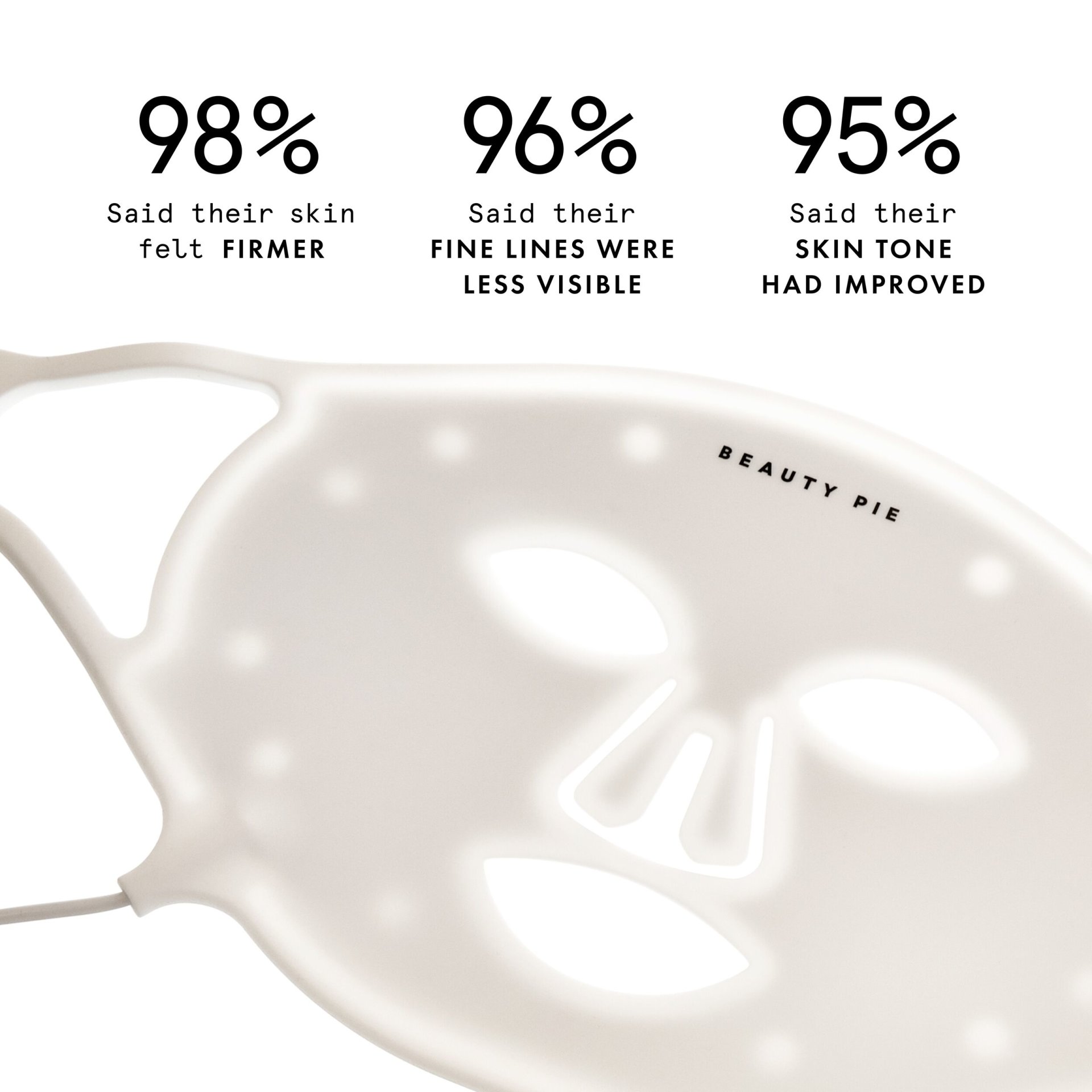 98%
Said their skin felt FIRMER

96%
Said their FINE LINES WERE LESS VISIBLE

95%
Said their SKIN TONE HAD IMPROVED

BEAUTY PIE