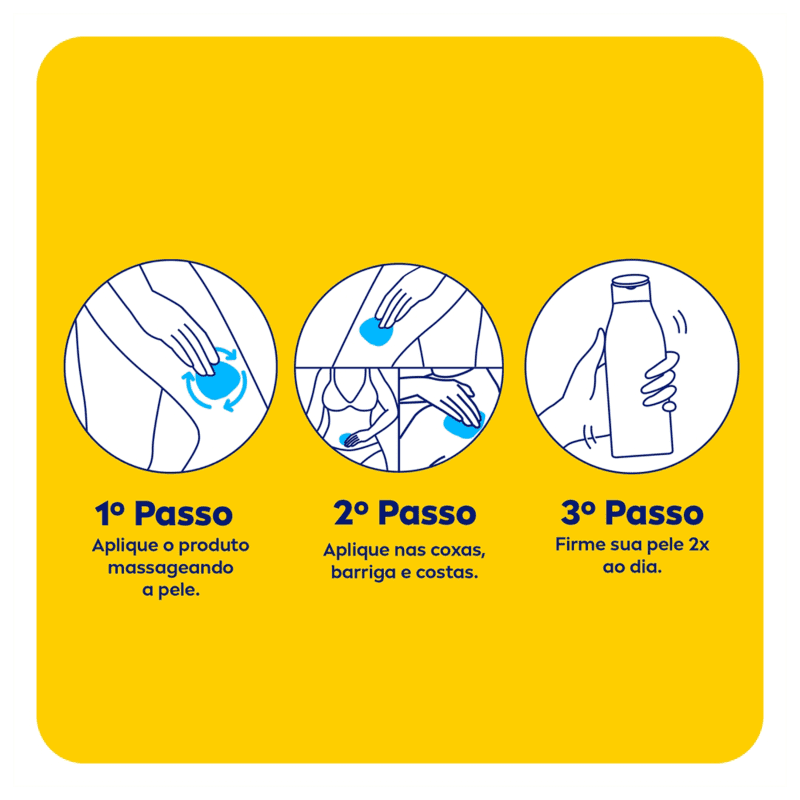 1º Passo
Aplique o produto massageando a pele.

2º Passo
Aplique nas coxas, barriga e costas.

3º Passo
Firme sua pele 2x ao dia.