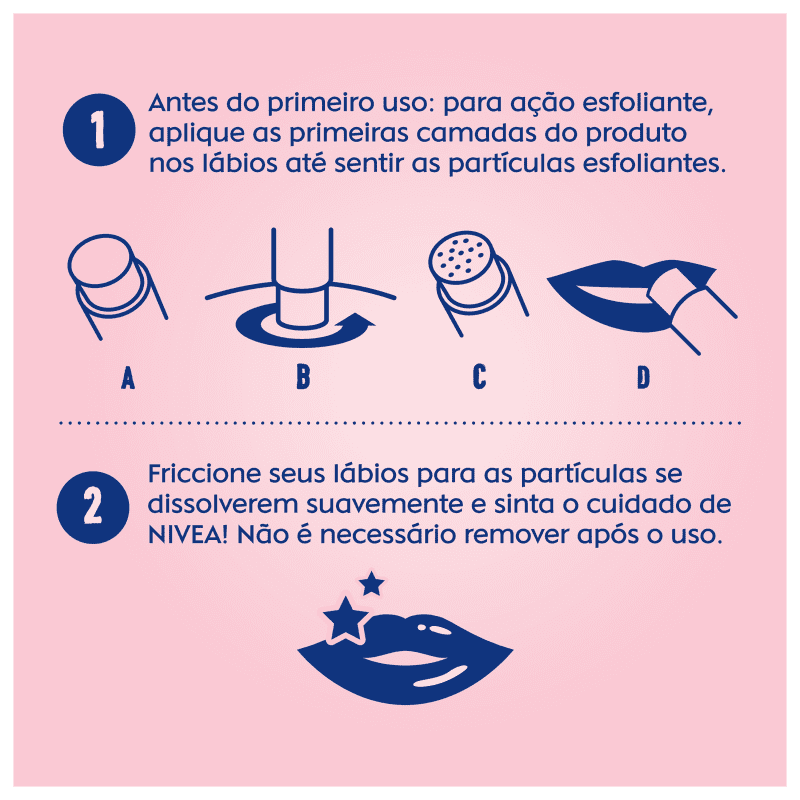 1

Antes do primeiro uso: para ação esfoliante, aplique as primeiras camadas do produto nos lábios até sentir as partículas esfoliantes.

A

B

C

D

2

Friccione seus lábios para as partículas se dissolverem suavemente e sinta o cuidado de NIVEA! Não é necessário remover após o uso.