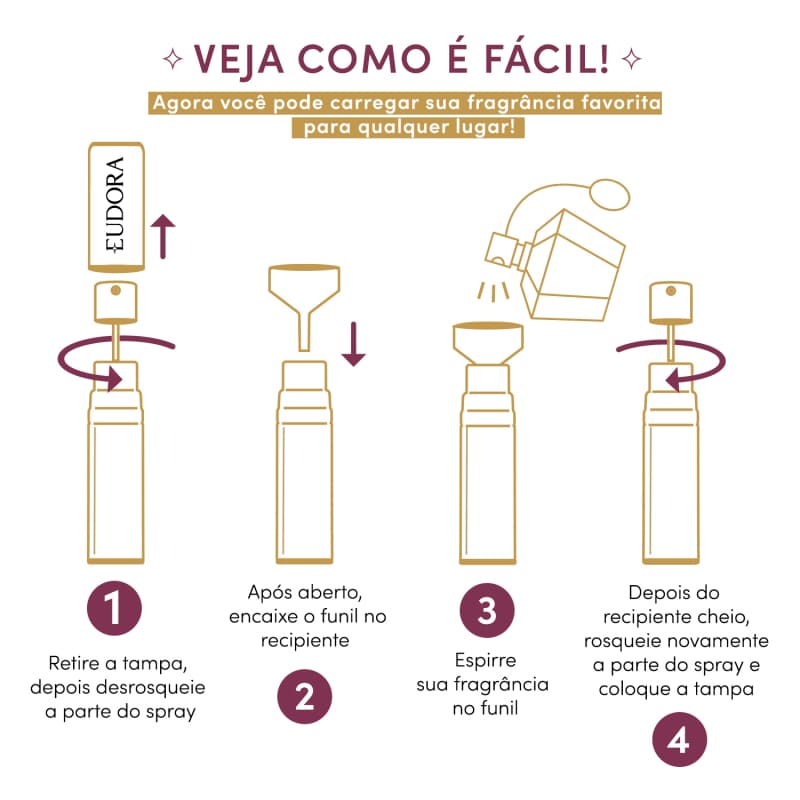 VEJA COMO É FÁCIL!

Agora você pode carregar sua fragrância favorita para qualquer lugar!

EUDORA

1

Retire a tampa, depois desrosqueie a parte do spray

Após aberto, encaixe o funil no recipiente

2

3

Espirre sua fragrância no funil

Depois do recipiente cheio, rosqueie novamente a parte do spray e coloque a tampa

4