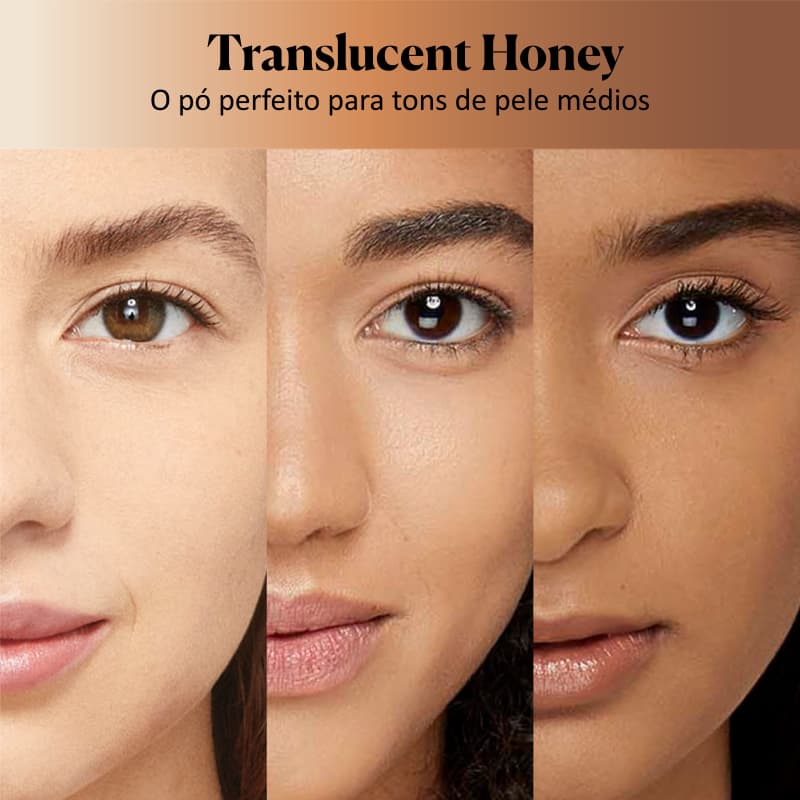 Translucent Honey
O pó perfeito para tons de pele médios