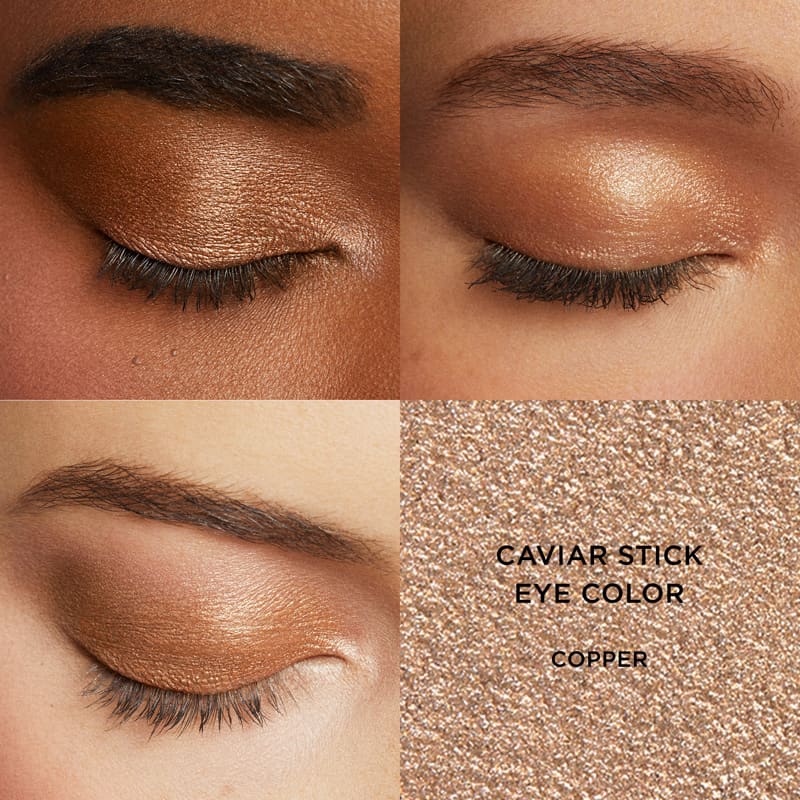 CAVIAR STICK
EYE COLOR

COPPER