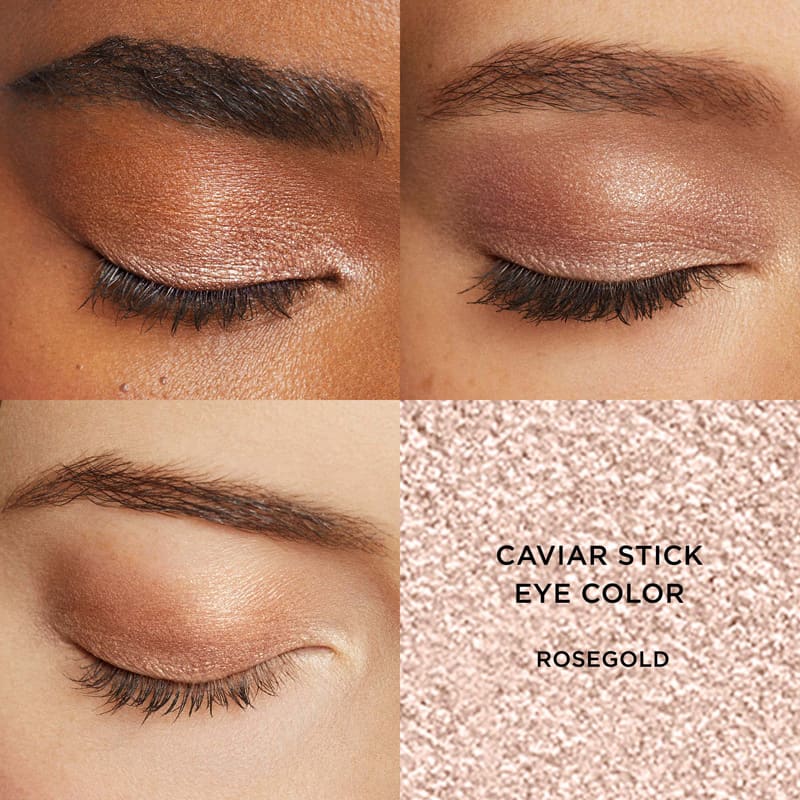 CAVIAR STICK
EYE COLOR

ROSEGOLD