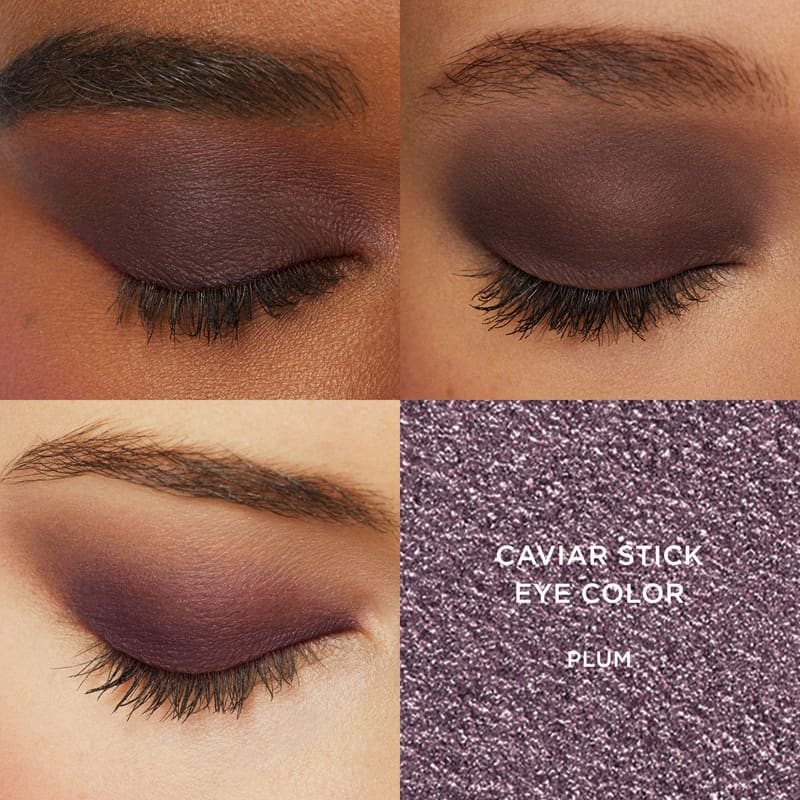 CAVIAR STICK
EYE COLOR

PLUM