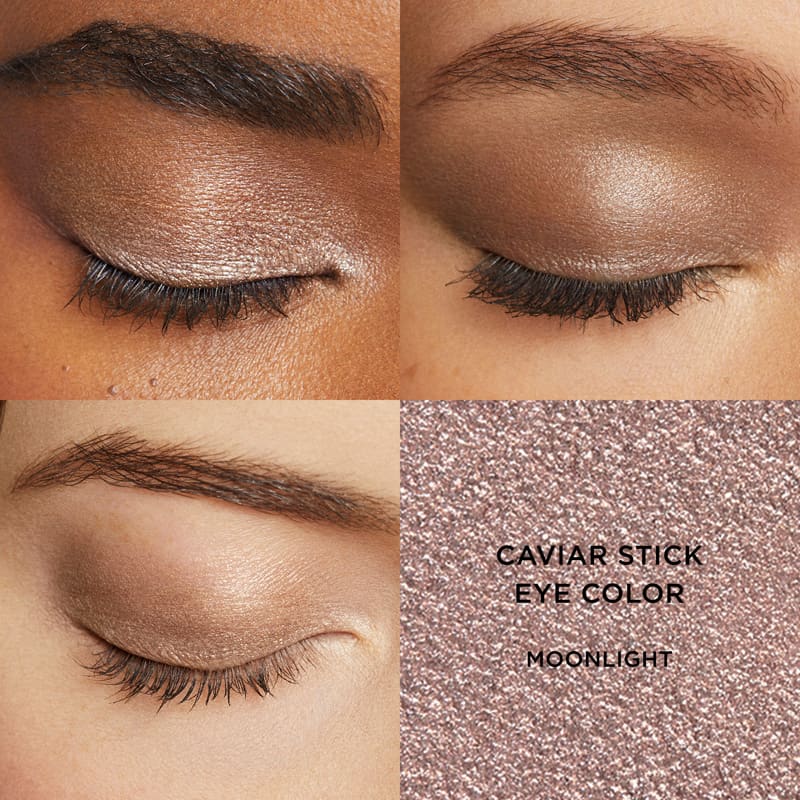 CAVIAR STICK
EYE COLOR

MOONLIGHT